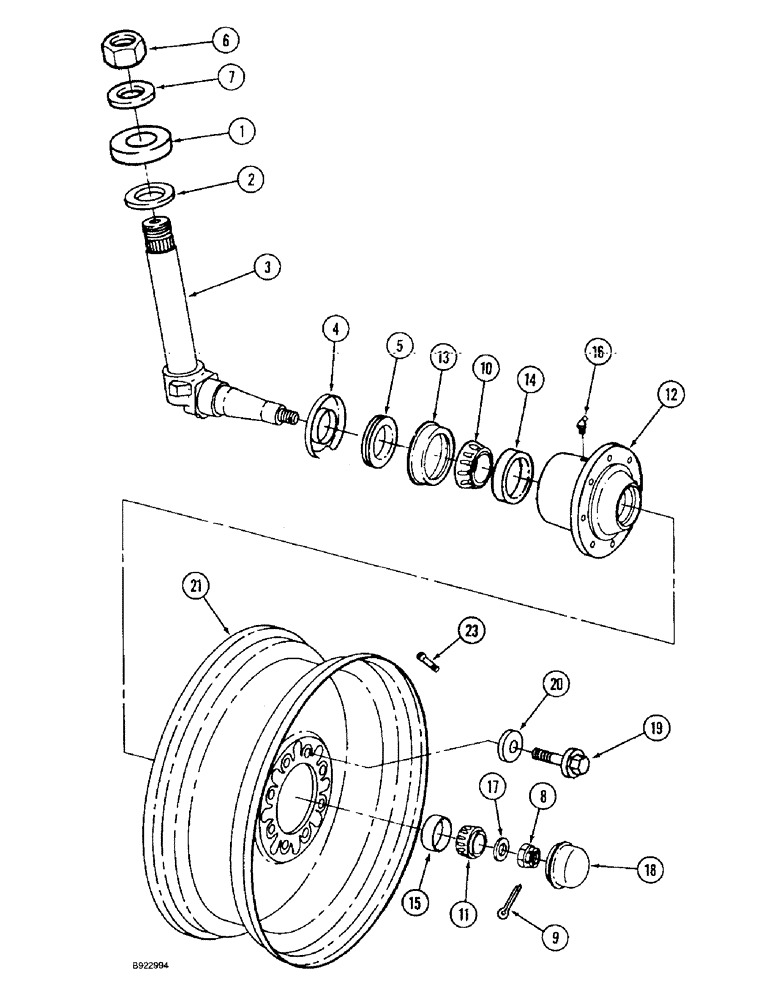 6
7
1
2
3
4
5
13
10
14
16
12
21
23
20
19
17
8
18
15
11
9
B922994