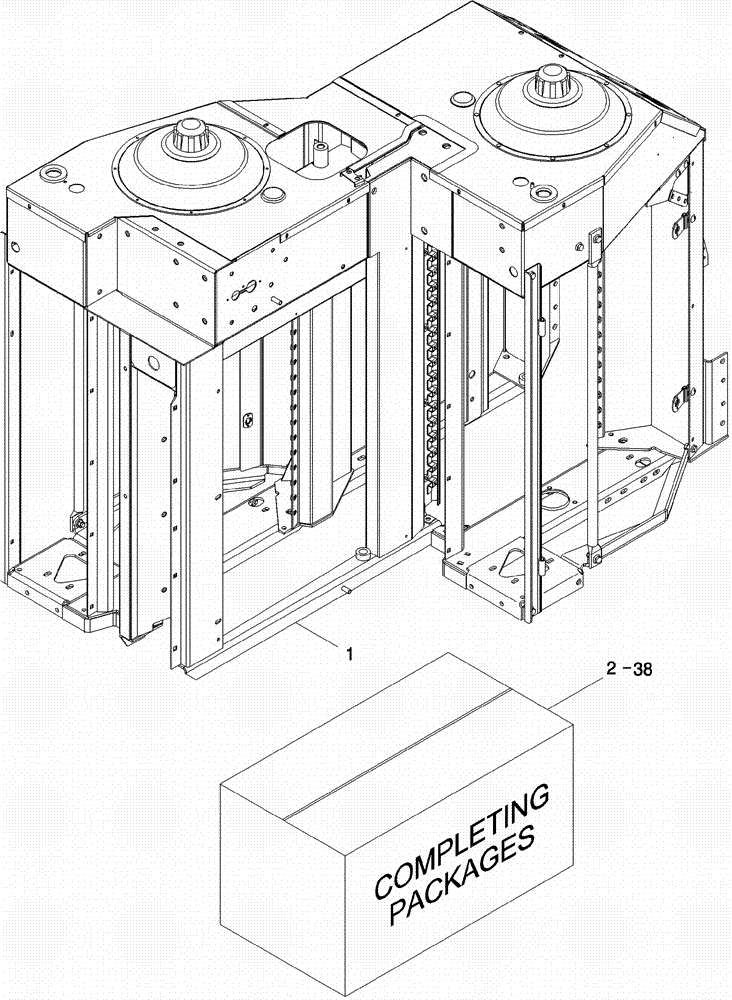 1

2 -38

COMPLETING PACKAGES