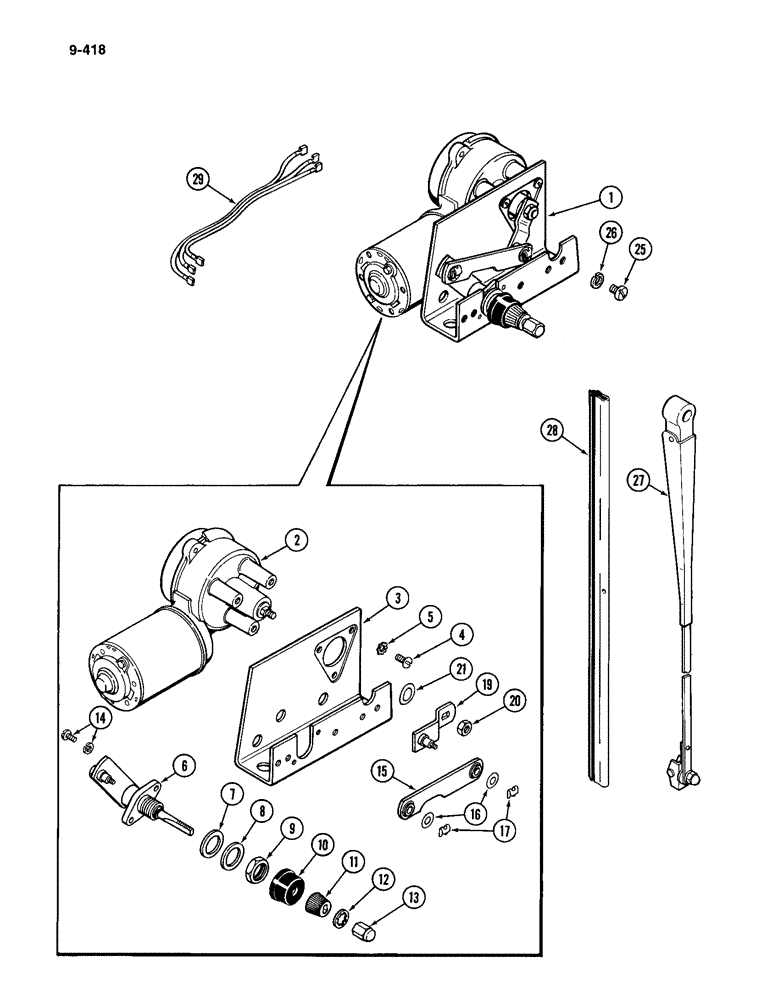 9-418

29
1
26
25
28
27
2
3
5
4
21
19
20
14
6
15
16
17
7
8
9
10
11
12
13