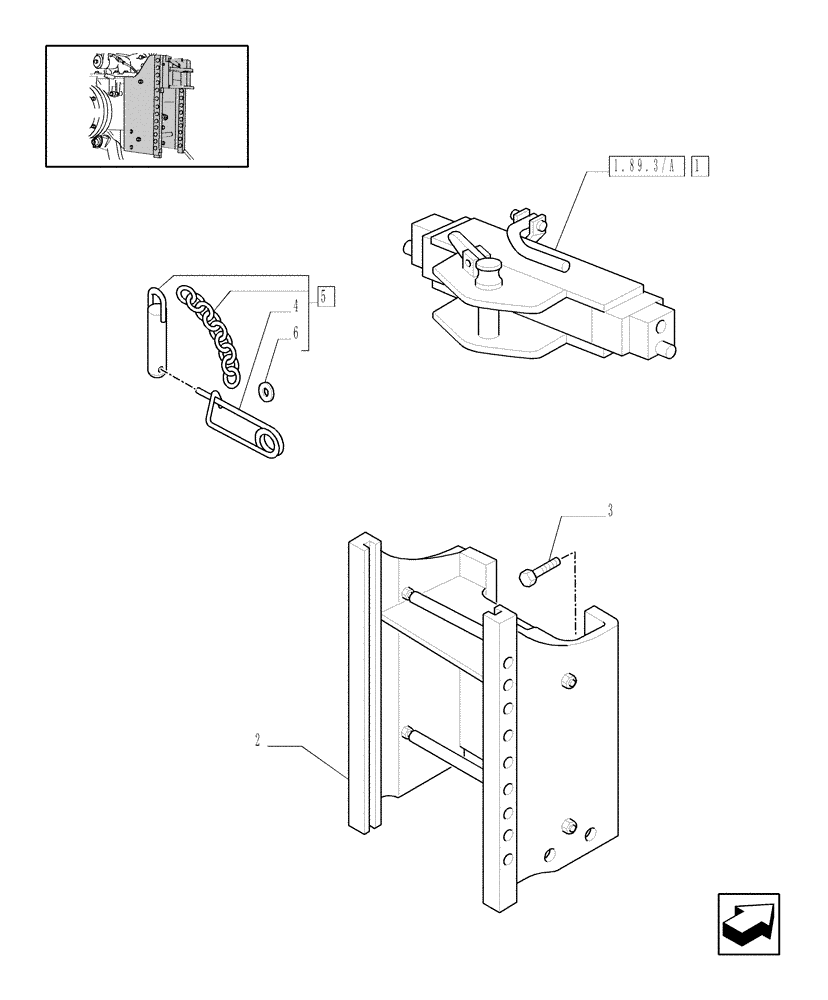 1.89.3/A 1

5
4
6

3

2