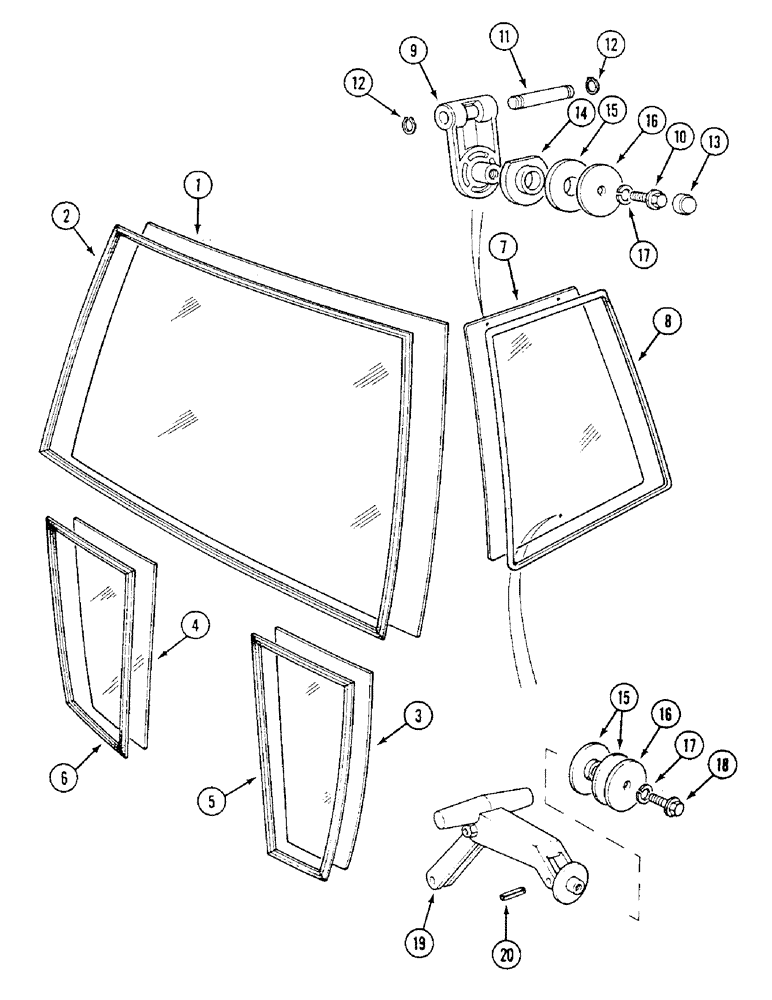 9
11
12
12
14
15
16
10
13
17
1
2
7
8
4
6
3
5
15
16
17
18
19
20