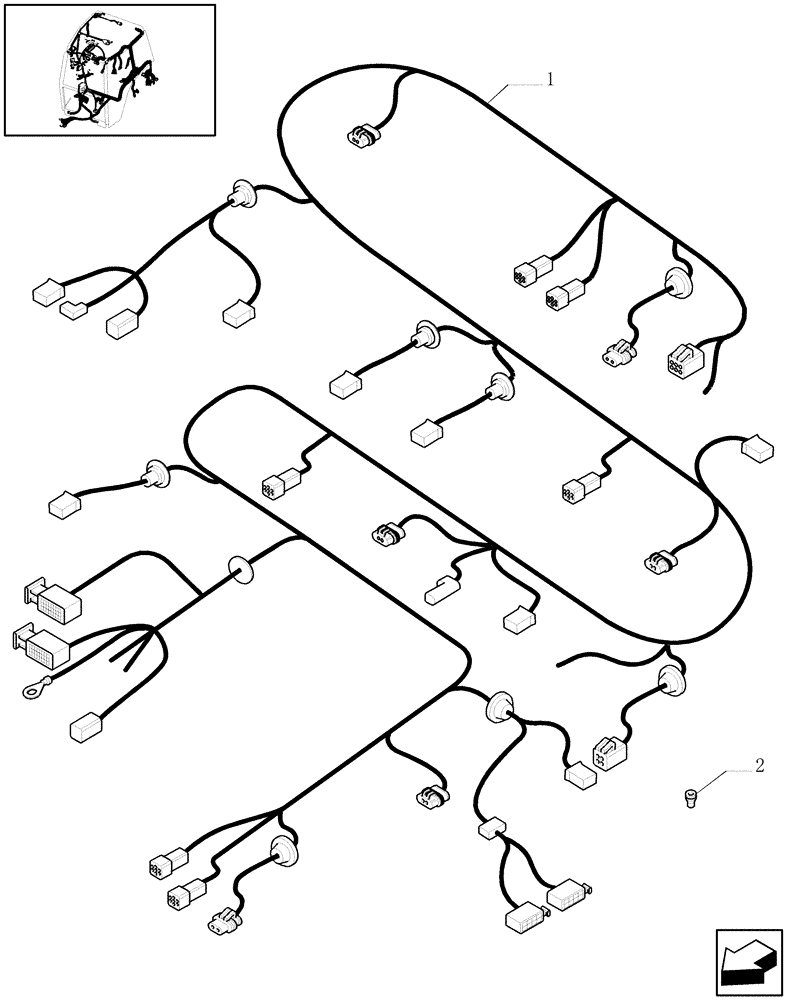 1

2