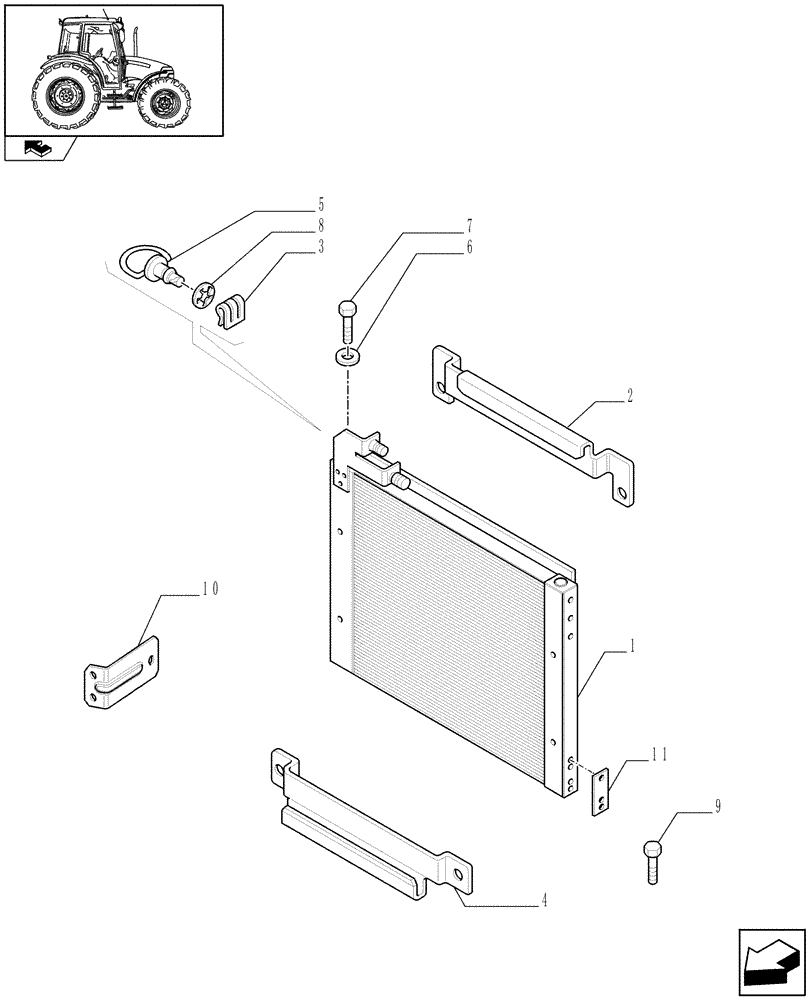 5
8
3
7
6
2
10
1
11
9
4