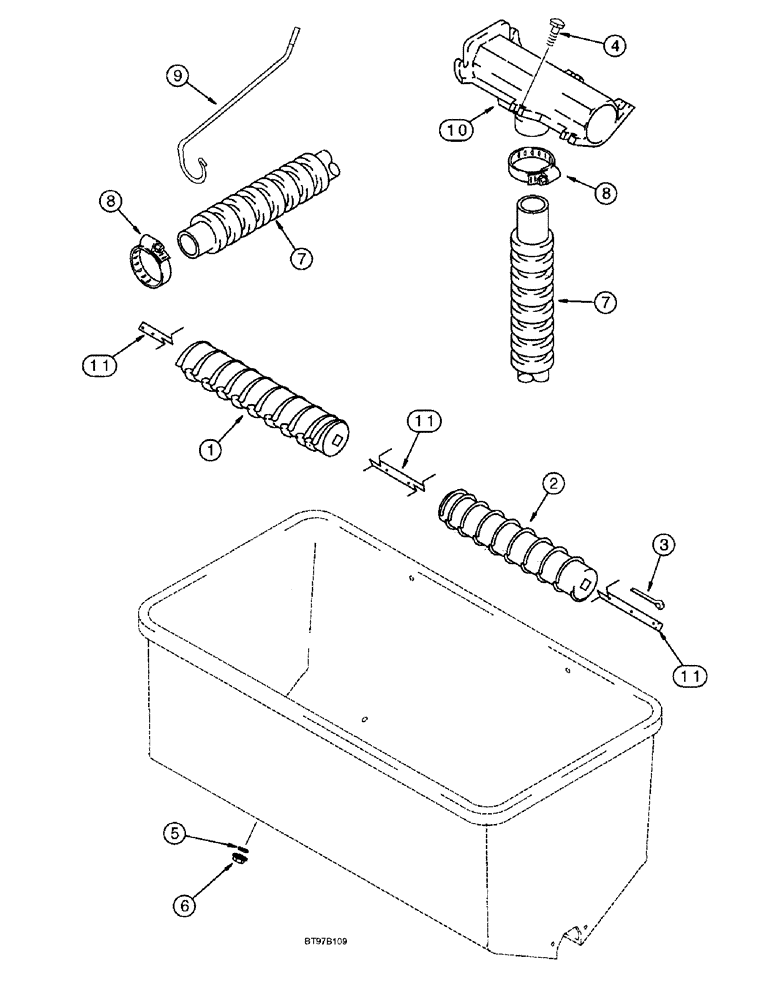 9
4
10
8
8
7
7
11
1
11
2
3
11
5
6
BT97B109