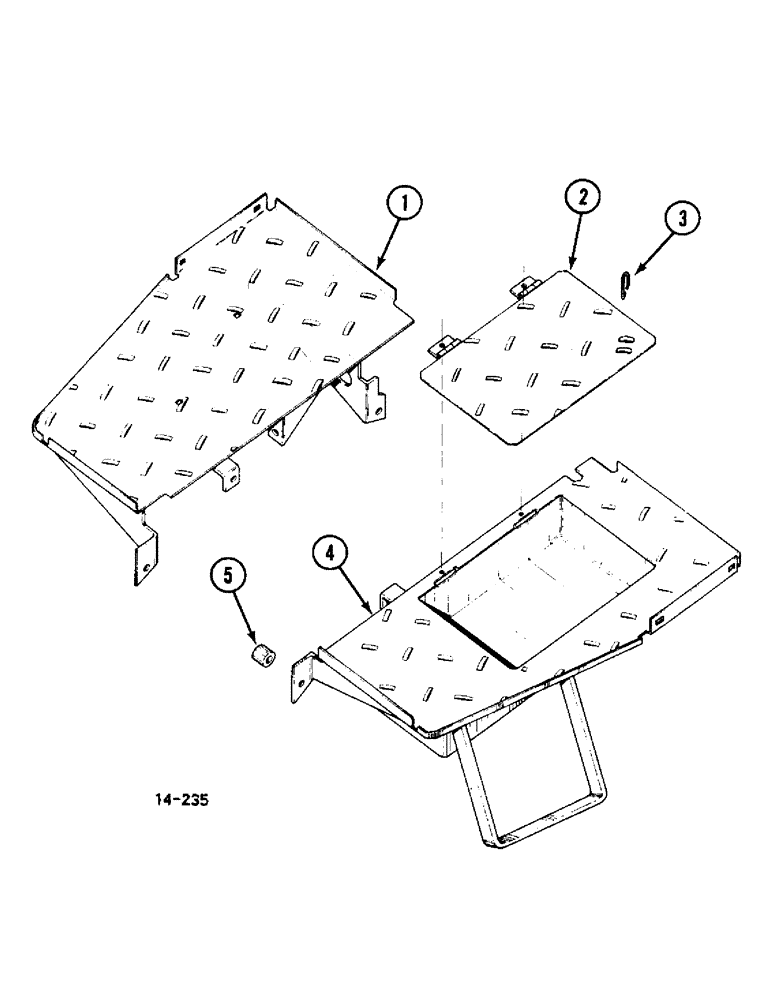 1
2
3
4
5
14-235