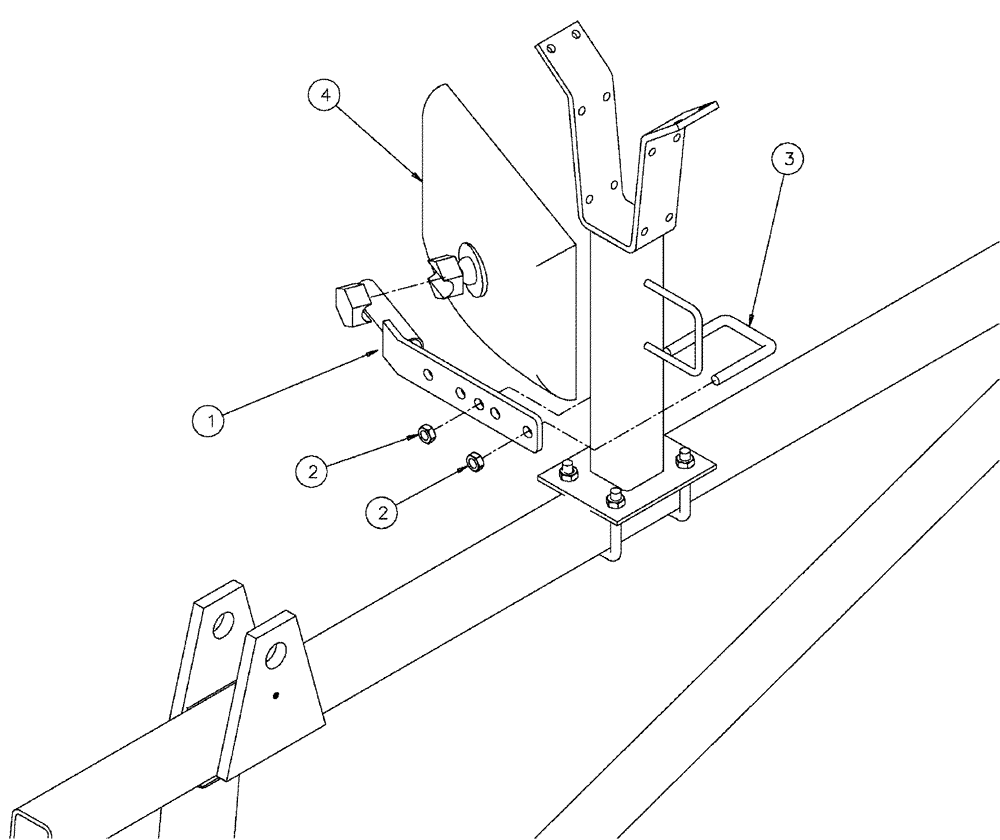 4
3
1
2
2