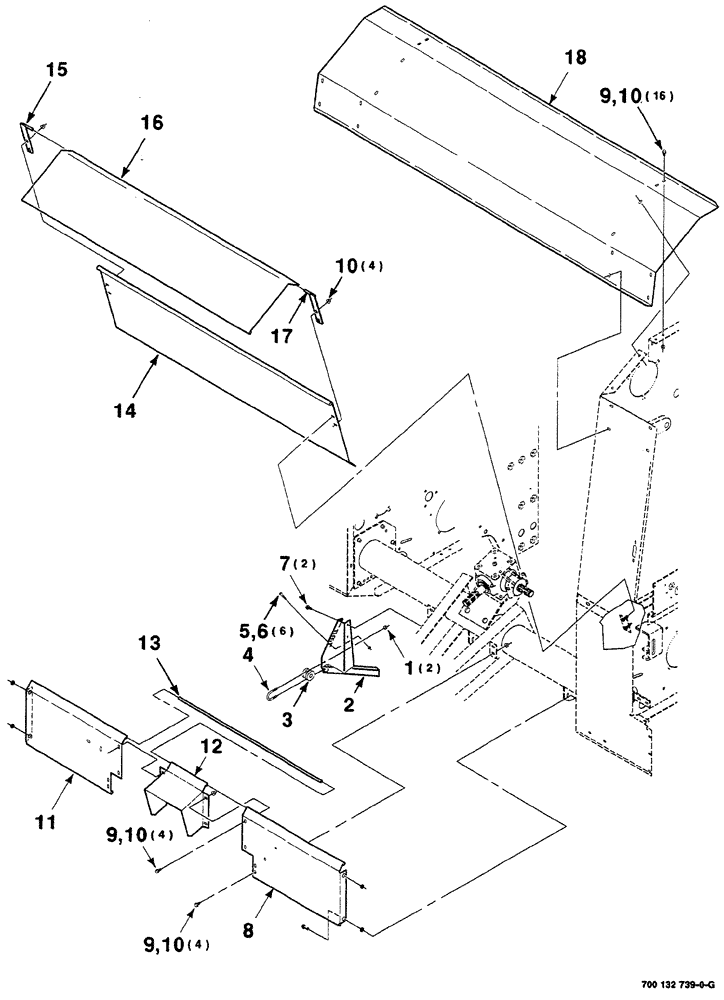 15
16
18
9,10(16)
10(4)
17
14
7(2)
5,6(6)
4
1(2)
3
2
13
12
11
9,10(4)
8
9,10(4)
700 132 739-0-G