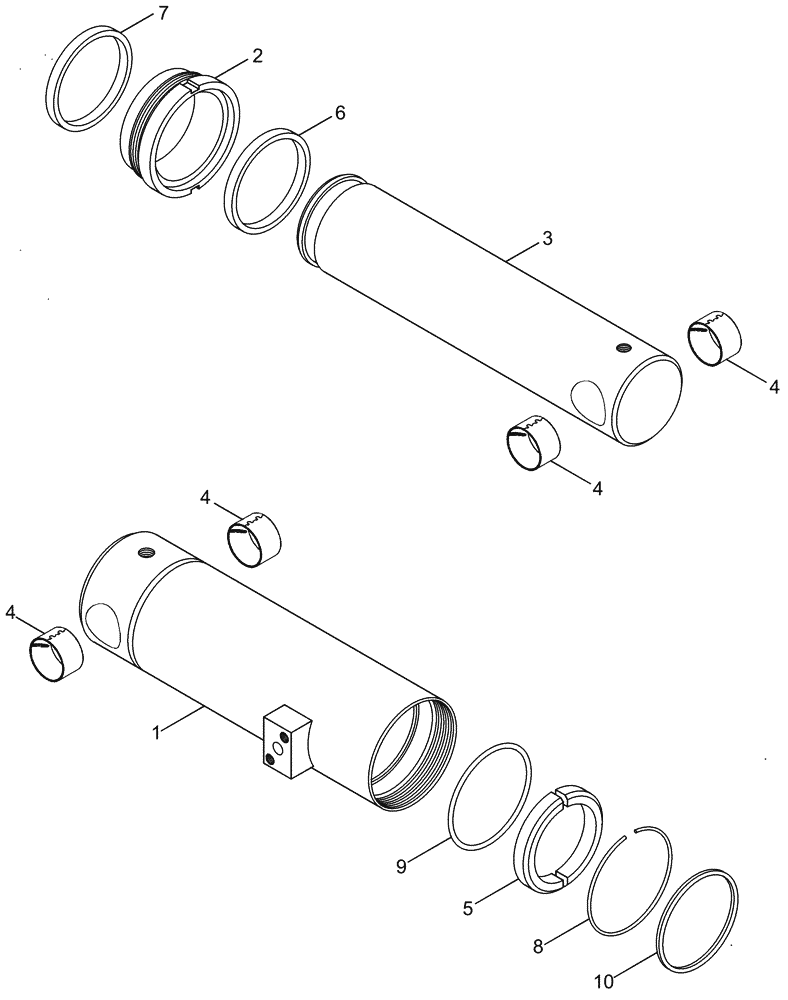 7
2
6
3
4
4
4
4
1
9
5
8
10