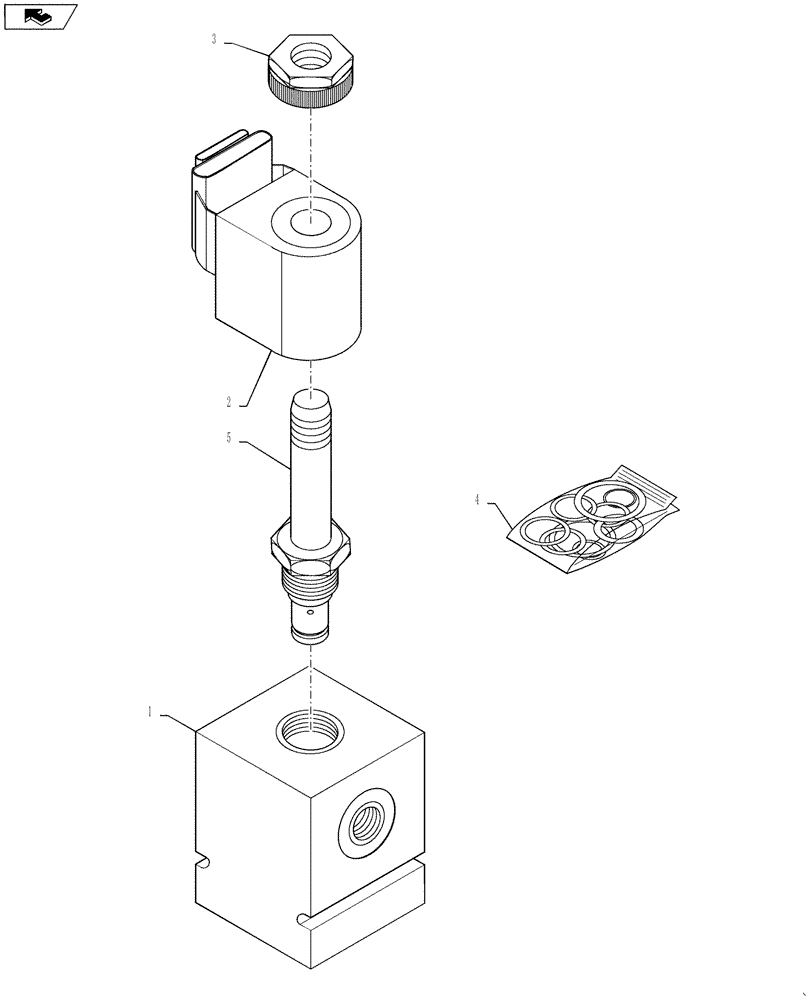 3

2

5

4

1