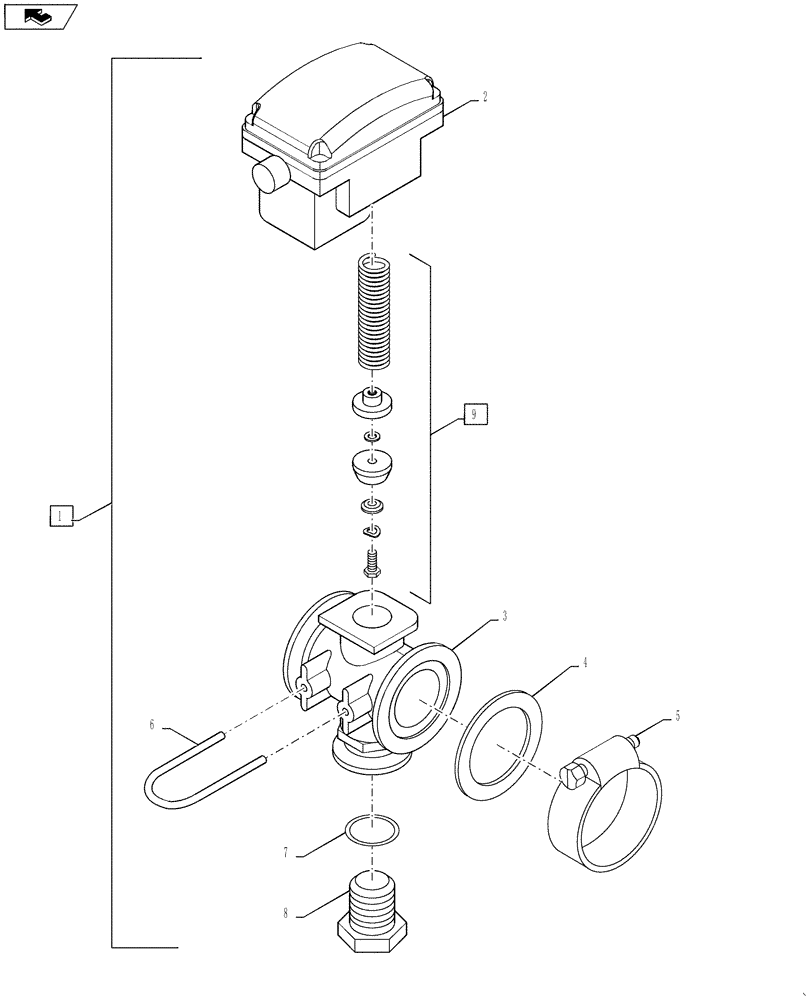 2
9
1
3
4
5
6
7
8