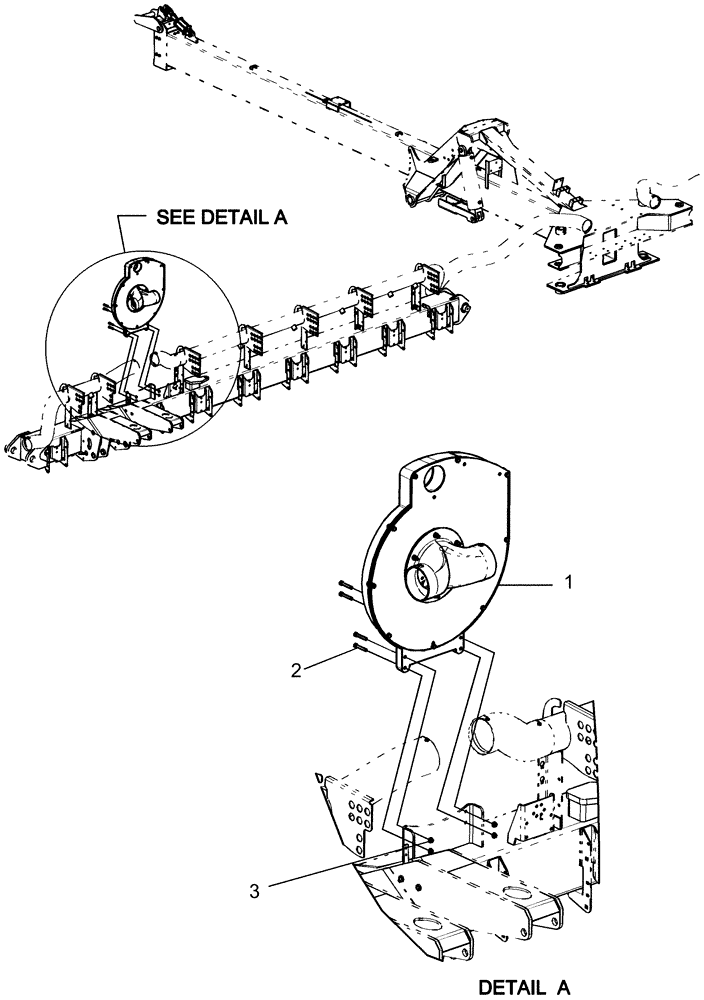 SEE DETAIL A

1

2

3

DETAIL A