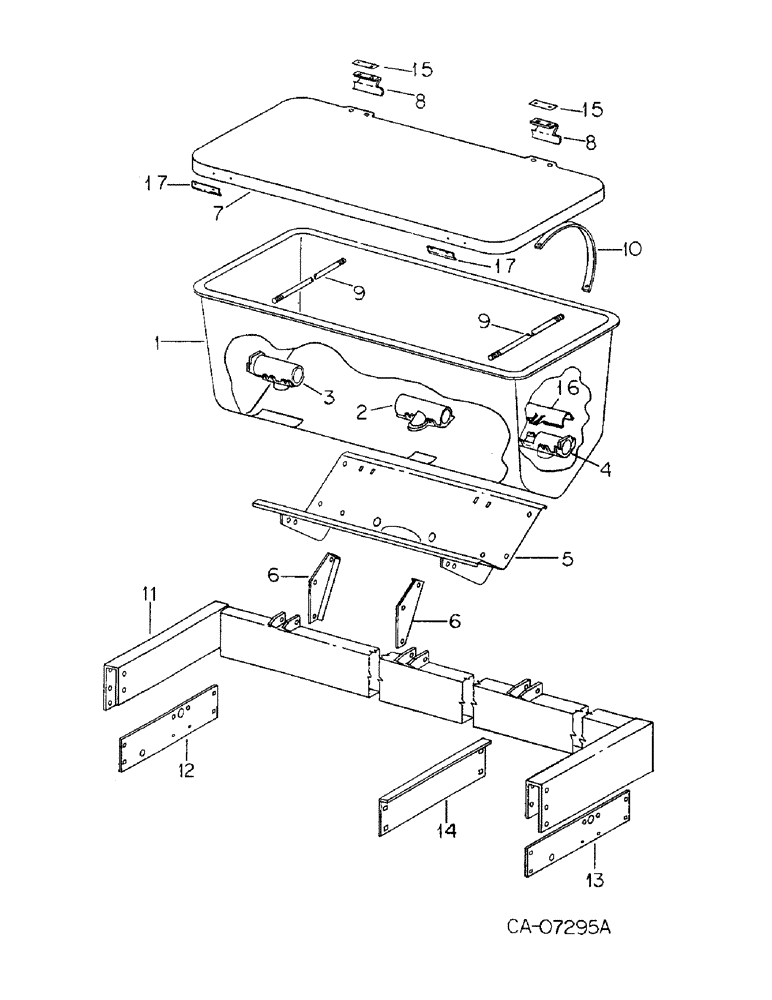 15
8
15
8
17
7
10
17
9
9
1
3
2
16
4
5
6
6
11
12
14
13
CA-07295A