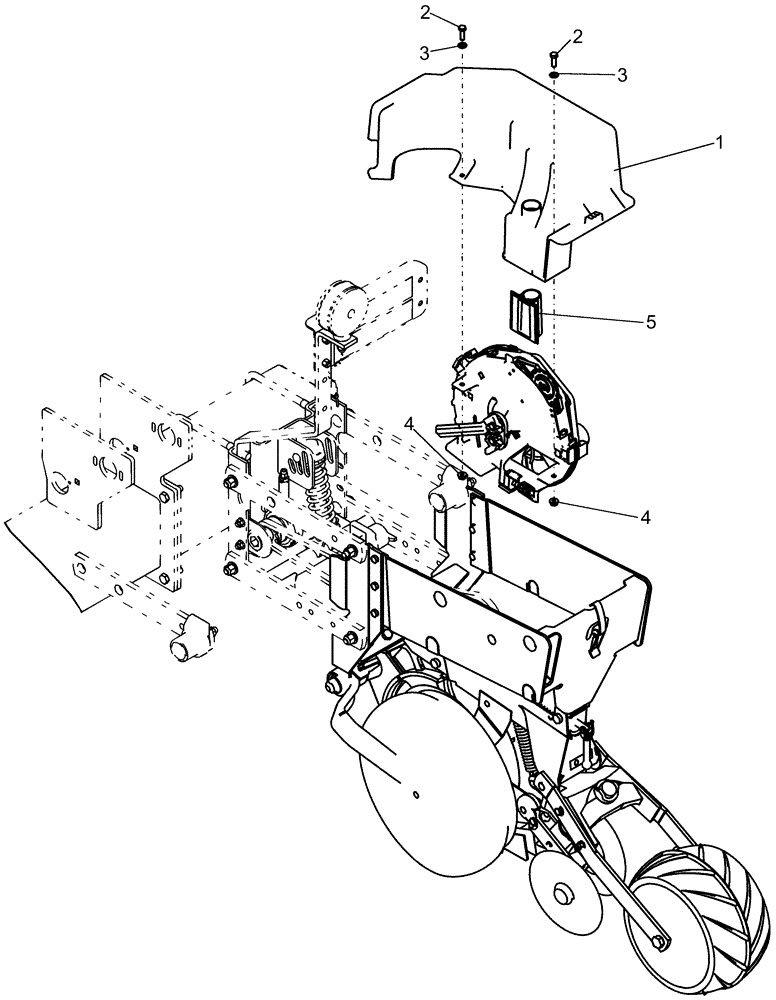 2
3
2
3
1
5
4
4