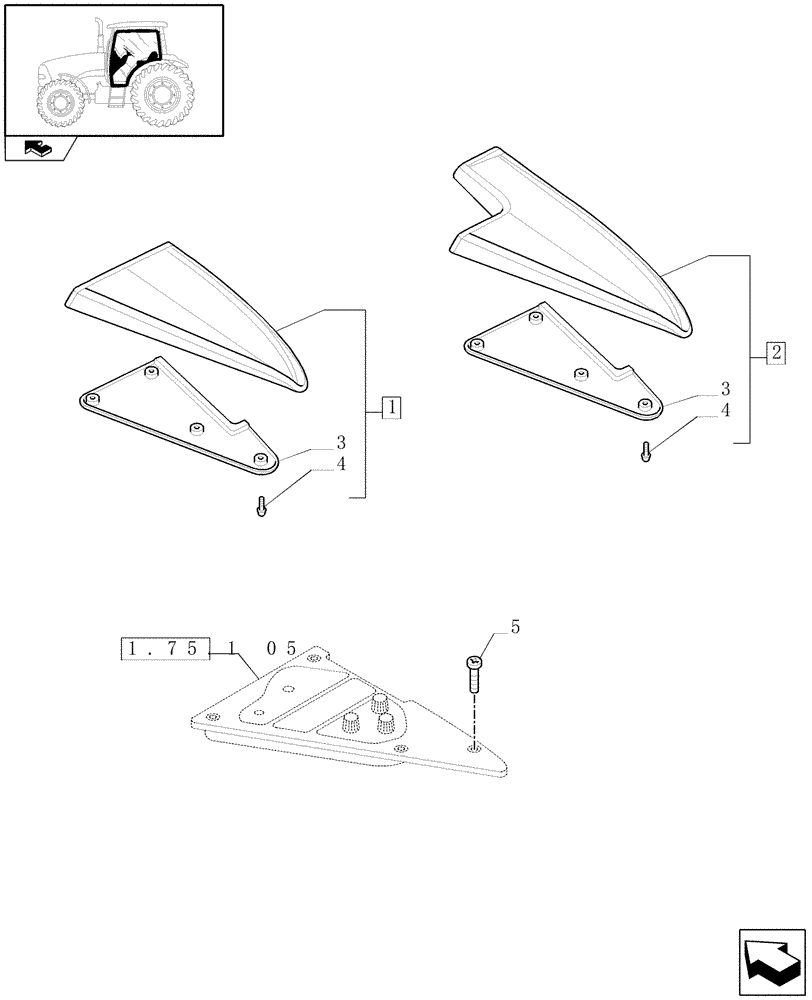 1
3
4
2
3
4
1.75
1 05
5