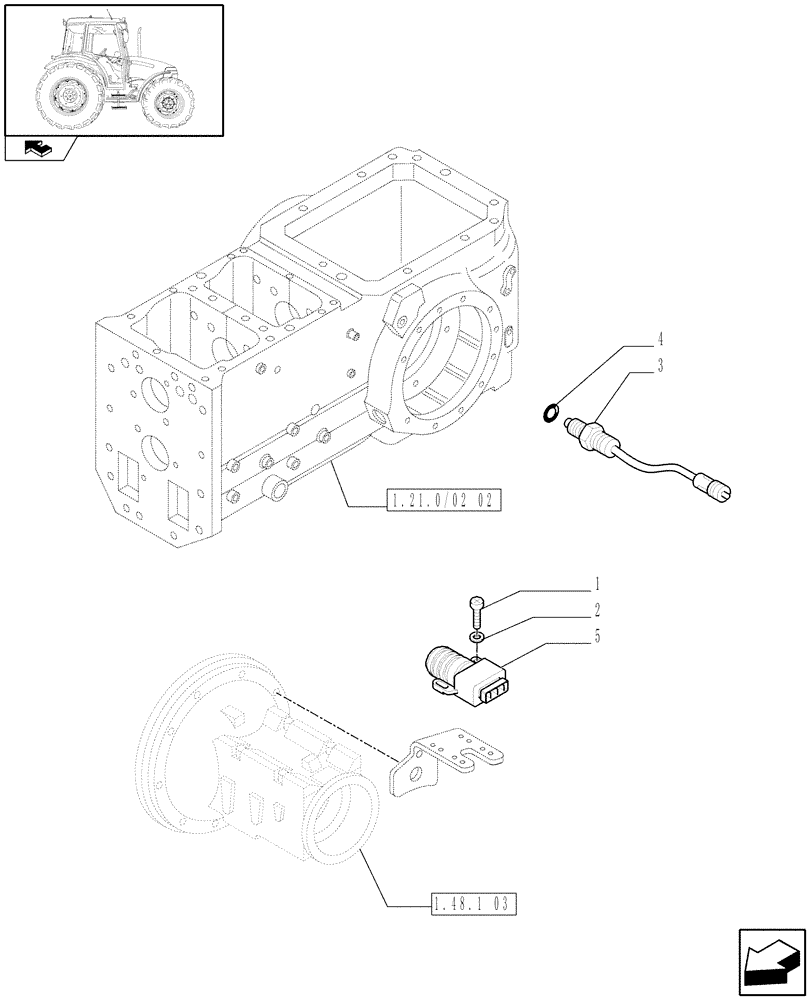 4
3
1.21.0/02 02
1
2
5
1.48.1 03