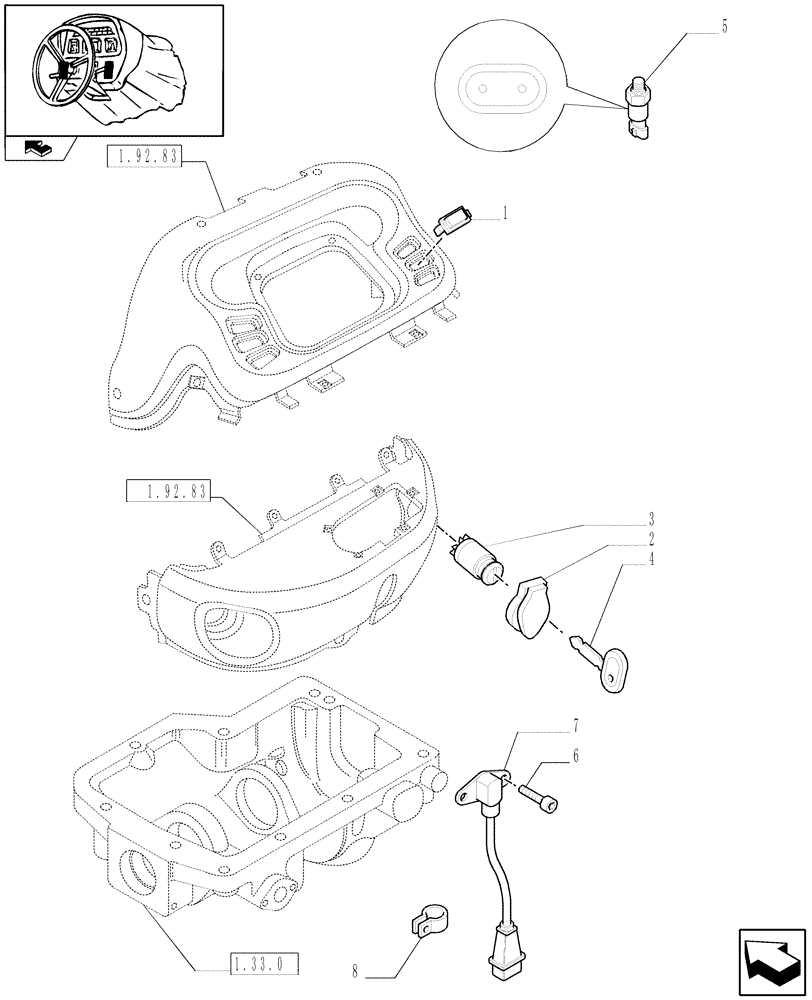 5
1.92.83
1
1.92.83
3
2
4
7
6
1.33.0
8