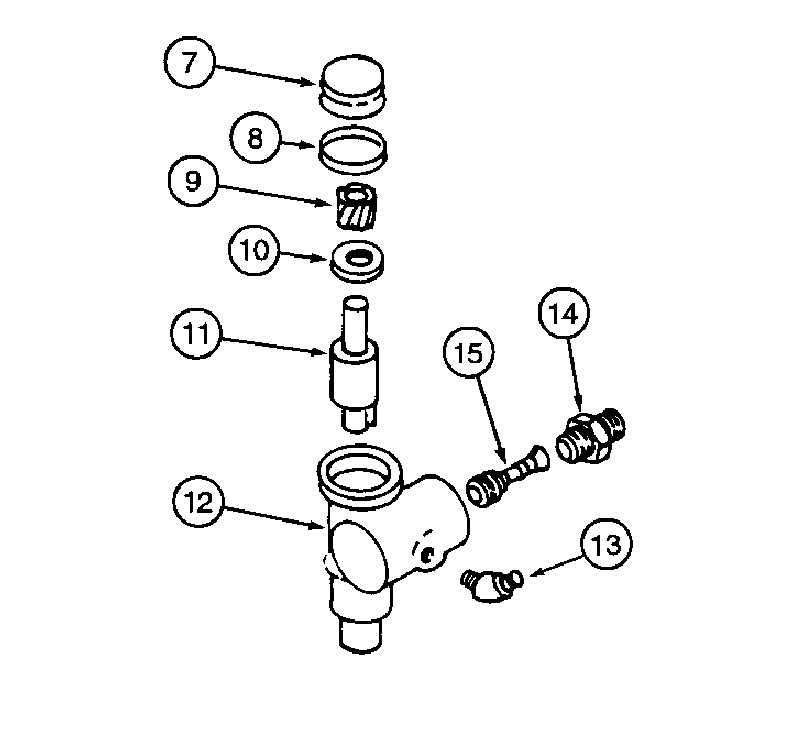 7
8
9
10
11
15
14
12
13