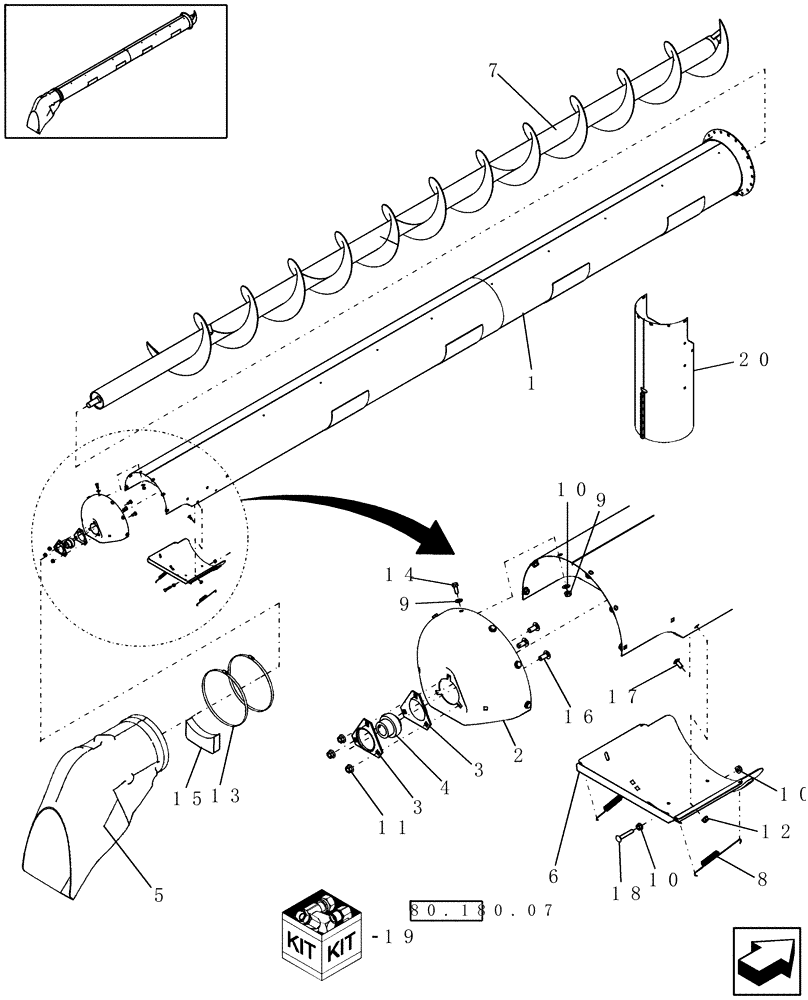 7
1
20
10
9
14
9
16
17
2
3
4
3
11
15
13
5
6
10
12
18
10
8
80.180.07
KIT KIT -19