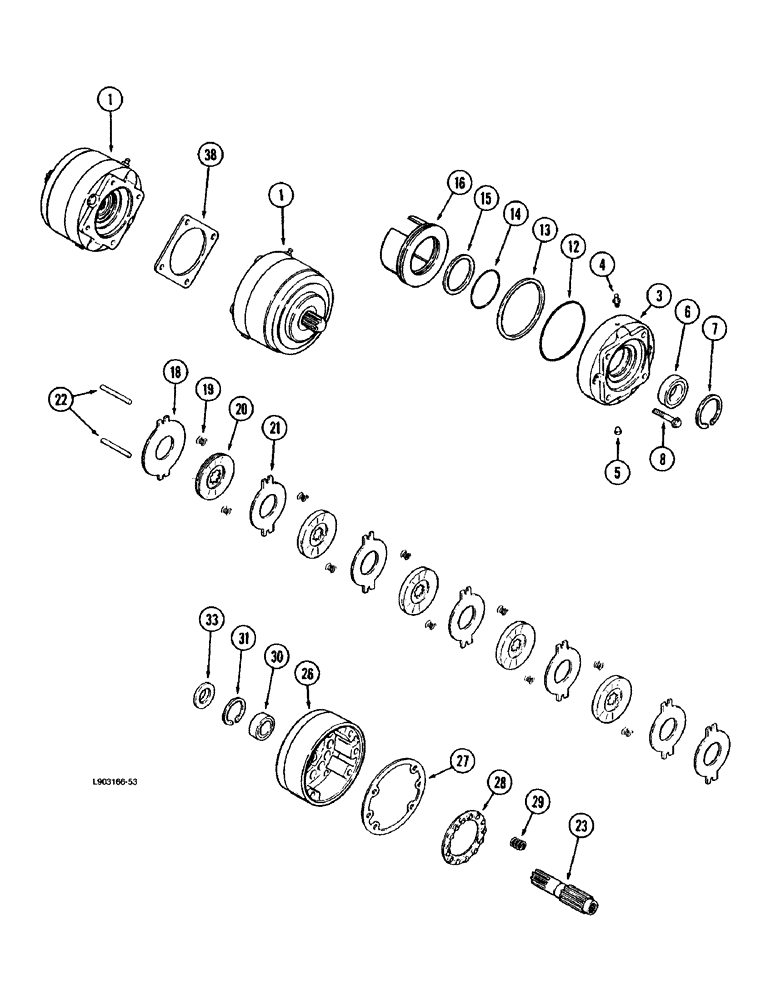 1
38
1
16
15
14
13
12
4
3
6
7
5
8
22
18
19
20
21
33
31
30
26
27
28
29
23
L903166-53