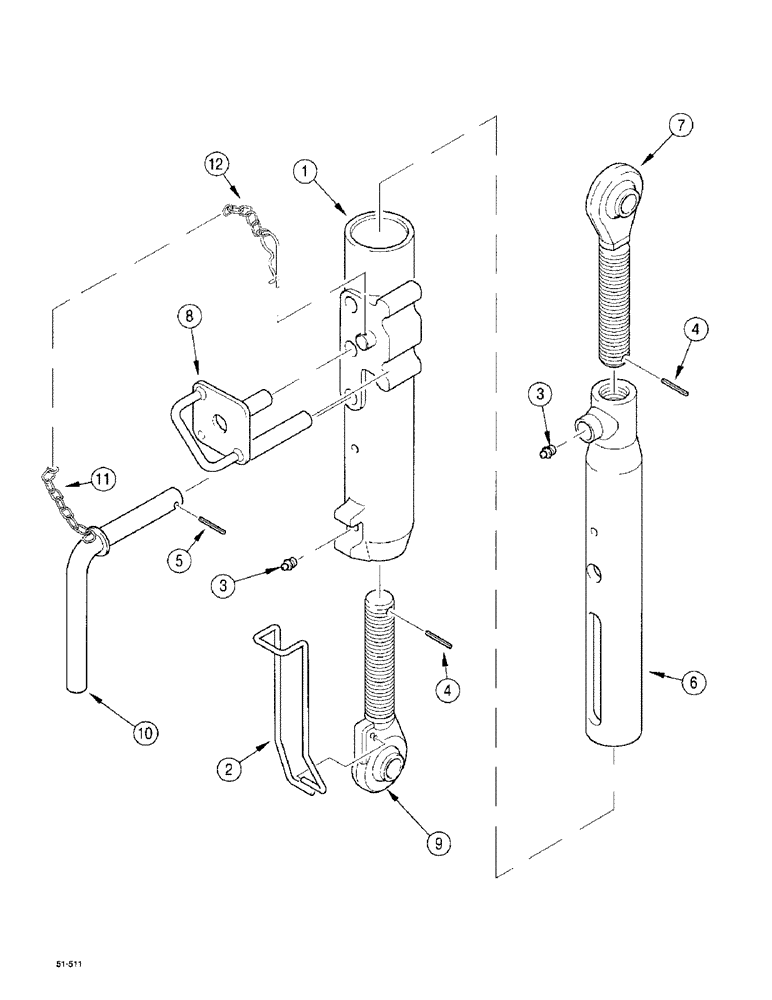 12
1
7
8
4
3
11
5
3
4
6
10
2
9
51-511