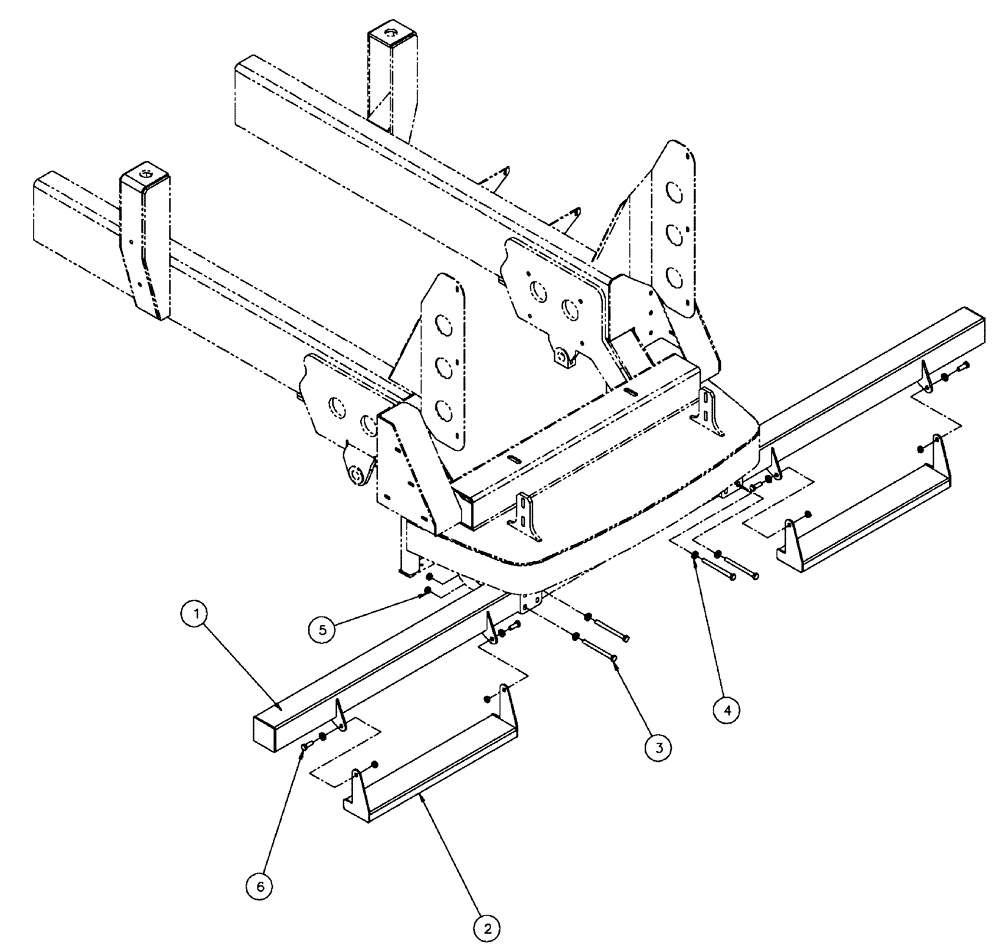 1
5
4
3
6
2