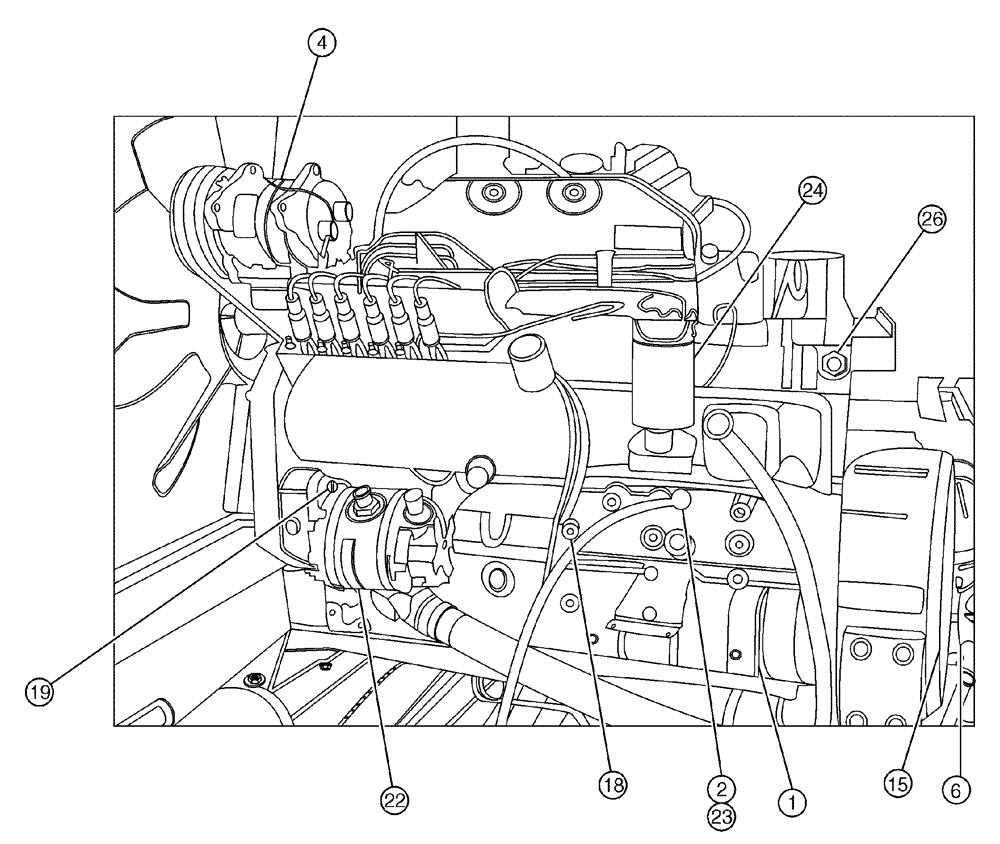 4
24
26
19
22
18
2
23
1
15
6