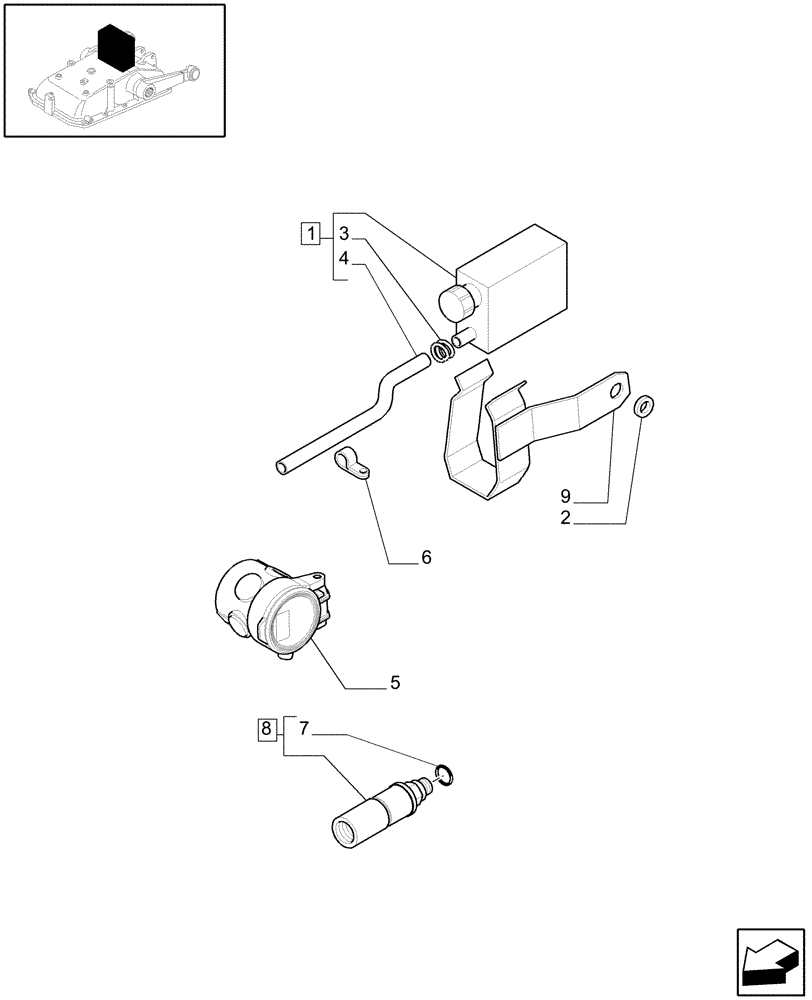 1
3
4
9
2
6
5
8
7