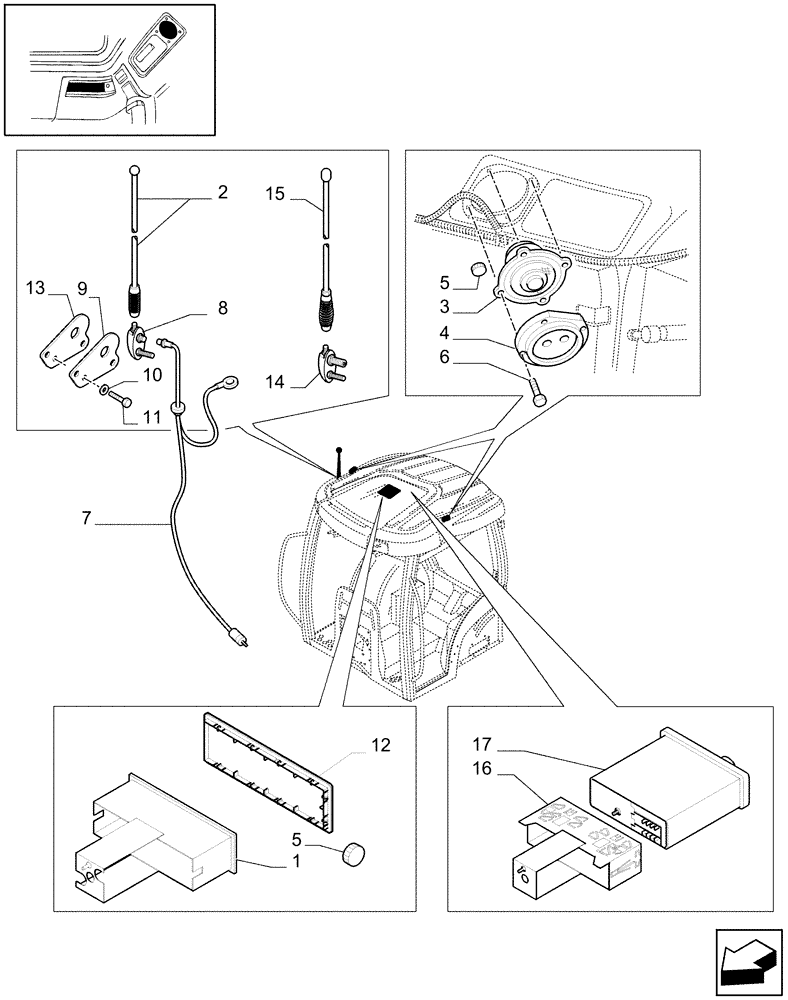 2
15
13
9
8
10
11
14
5
3
4
6
7
12
5
1
17
16