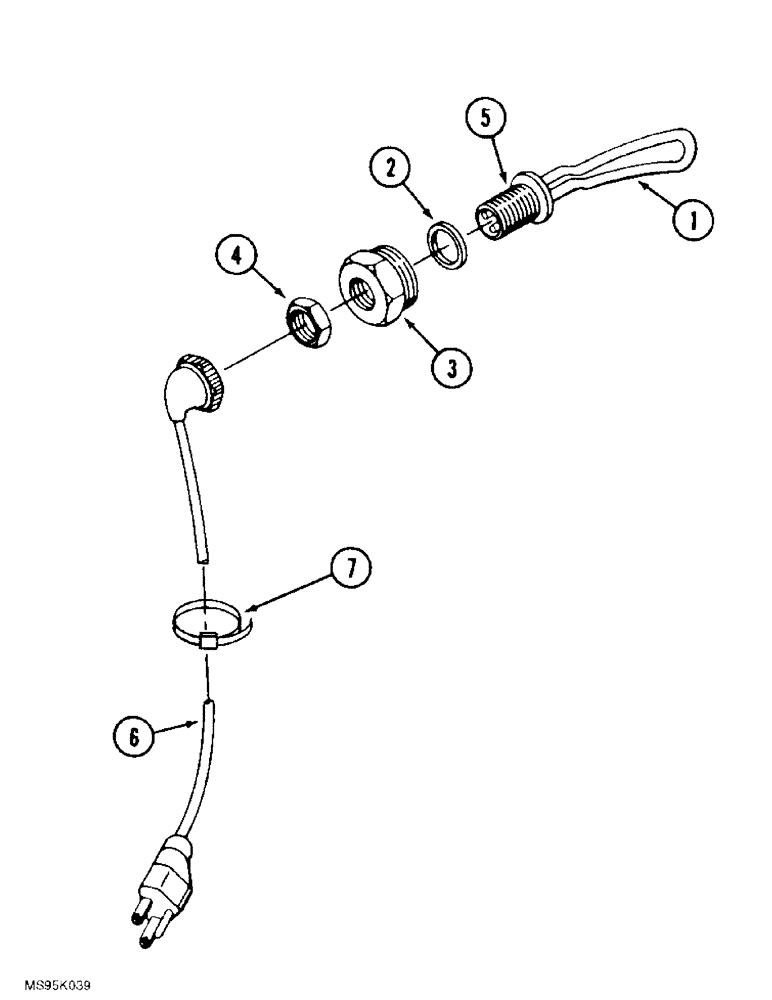 5
2
1
4
3
7
6
MS95K039