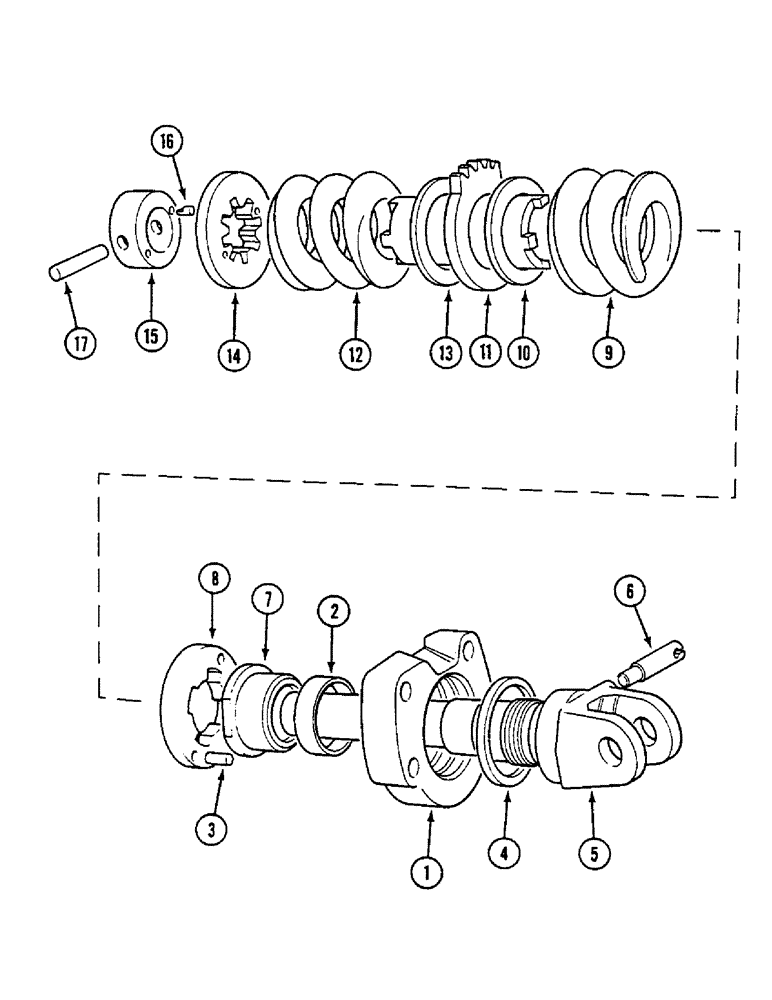 16
17
15
14
12
13
11
10
9
8
7
2
6
3
1
4
5