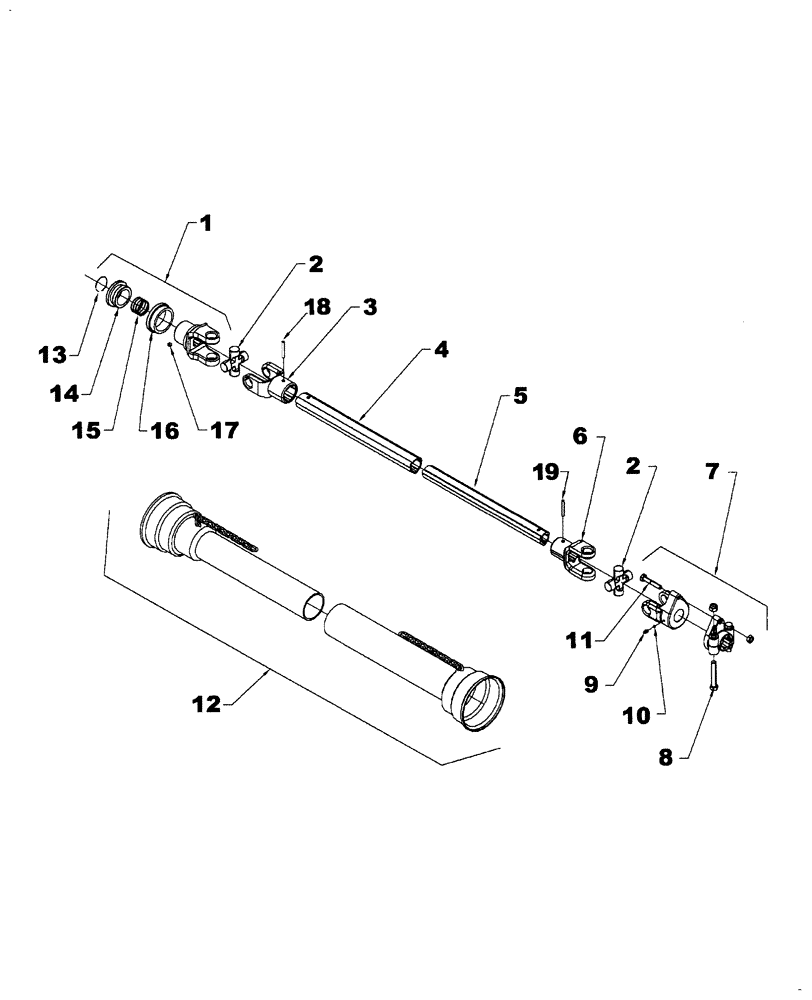 1
2
18
3
4
5
13
14
15
16
17
6
19
2
7
11
9
10
8
12