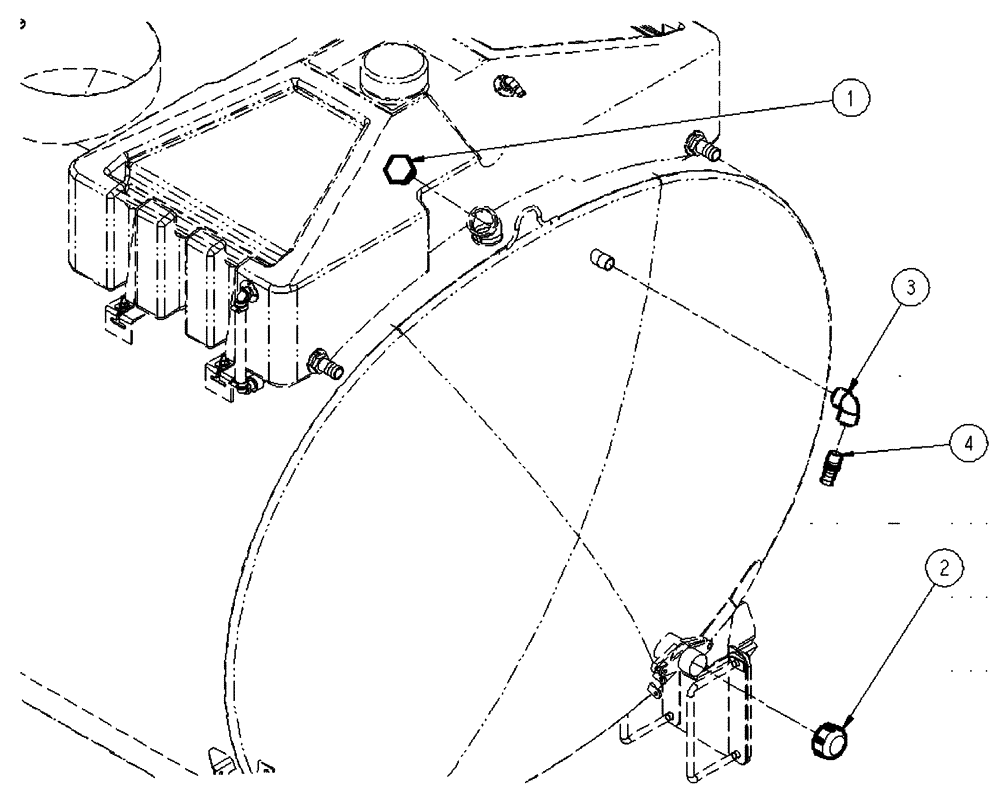 1
3
4
2