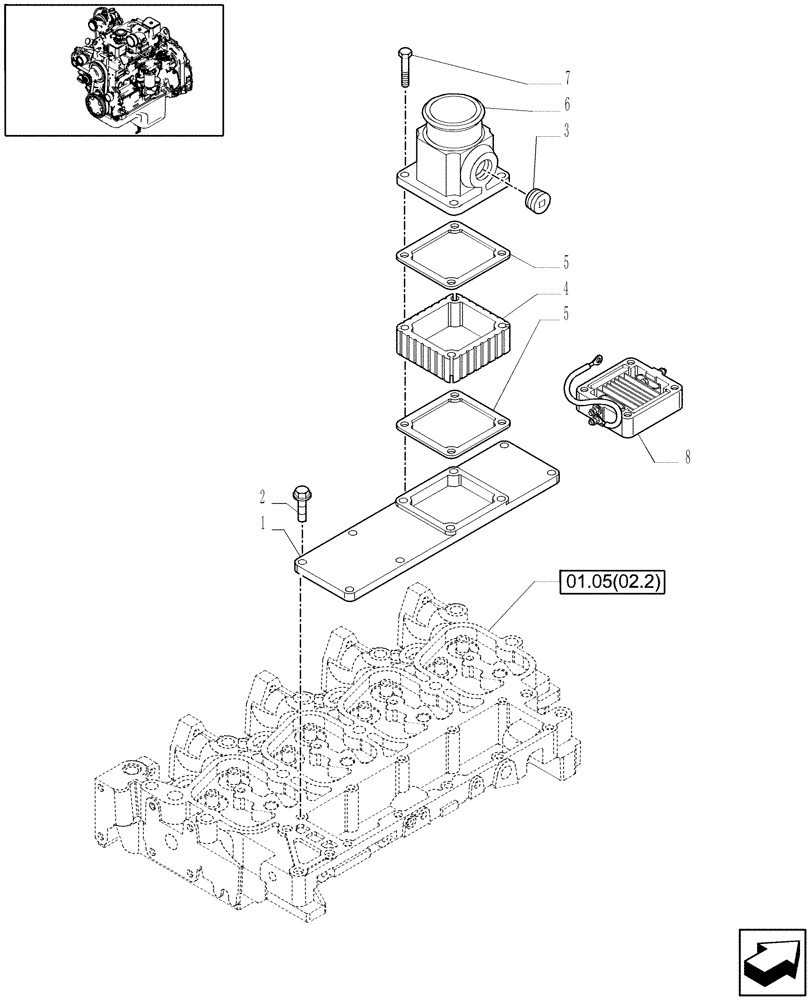 7
6
3
5
4
5
8
2
1
01.05(02.2)