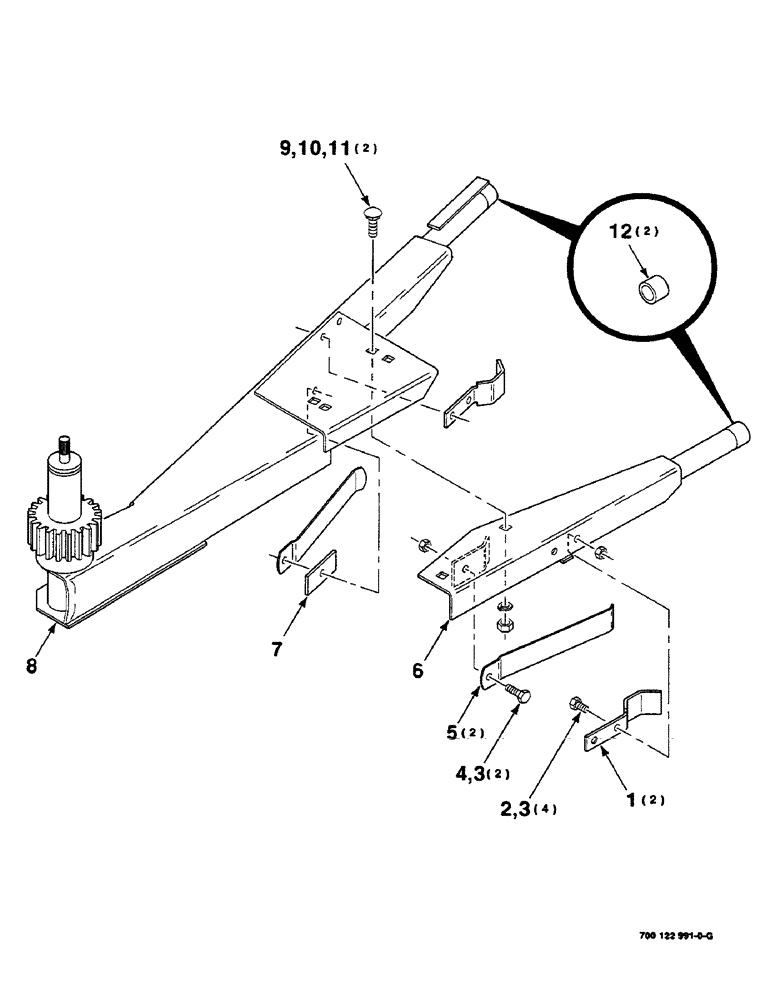 9,10,11(2)

12(2)

8

7

6

5(2)

4,3(2)

2,3(4)

1(2)

700 122 991-0-G