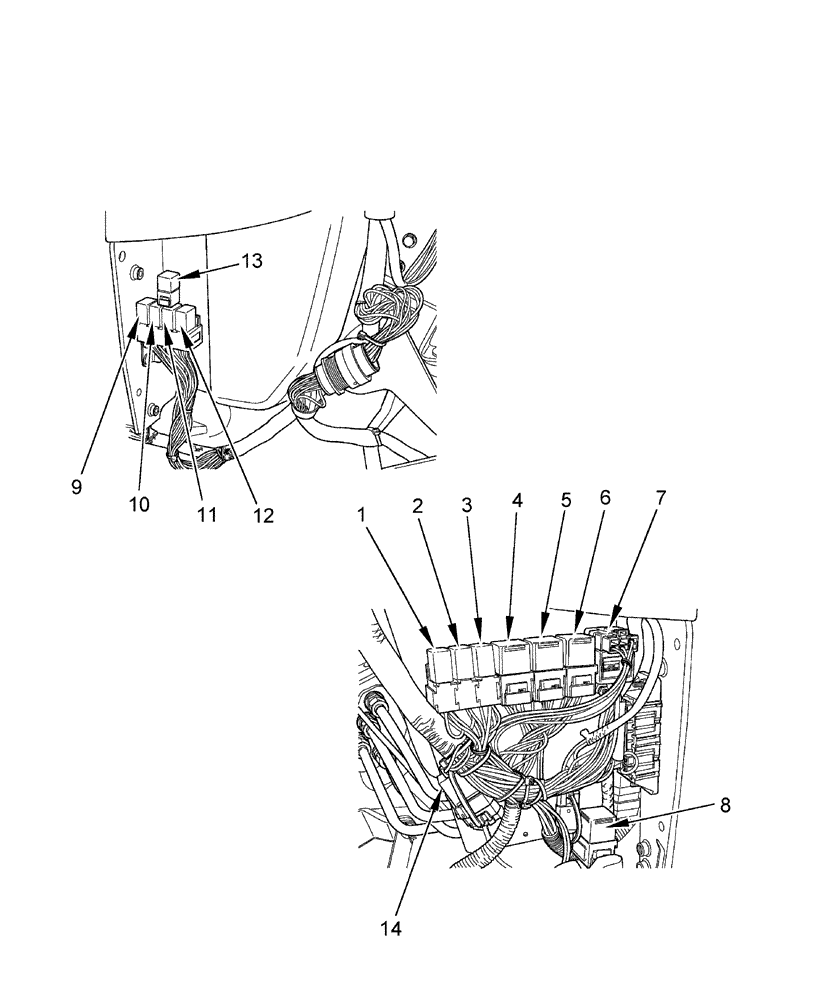 13

9
10
11
12

1
2
3
4
5
6
7

8

14