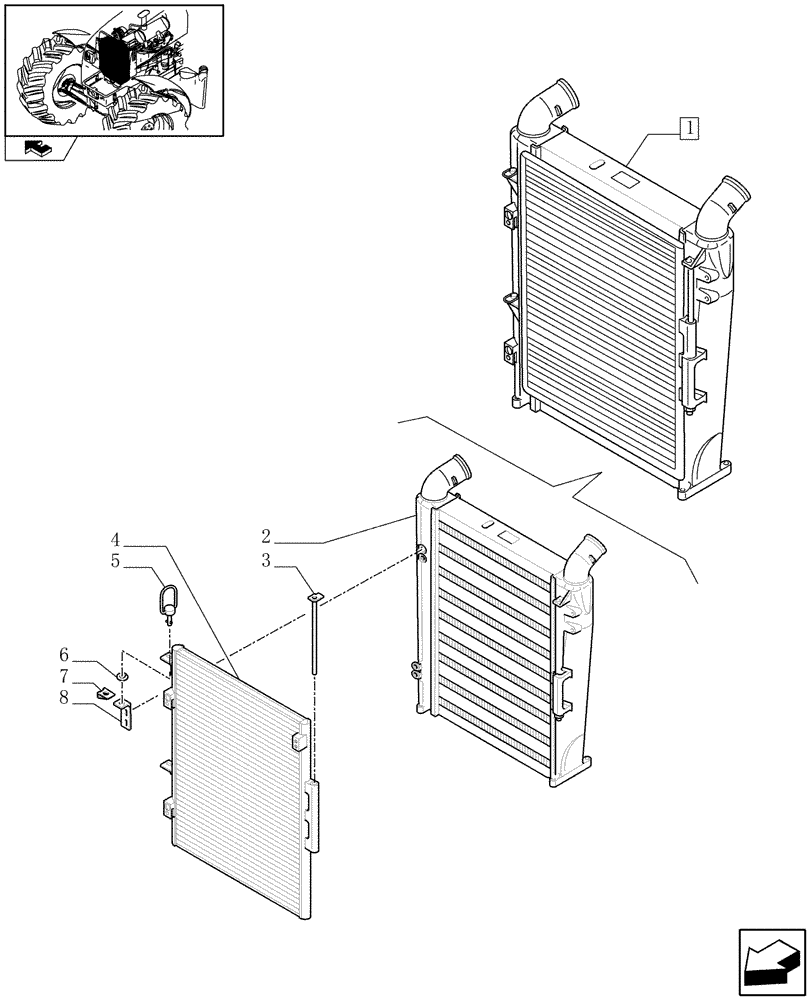 1
2
3
4
5
6
7
8