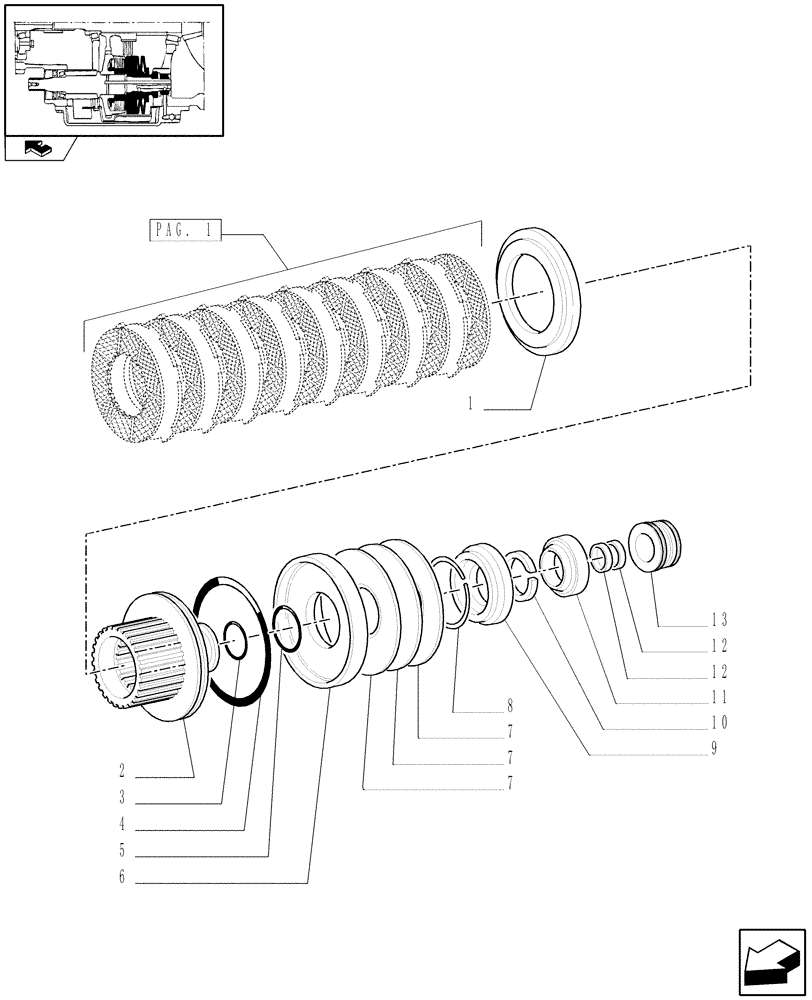 PAG. 1

1

13
12
12
11
10
9
8
7
7
7

2
3
4
5
6