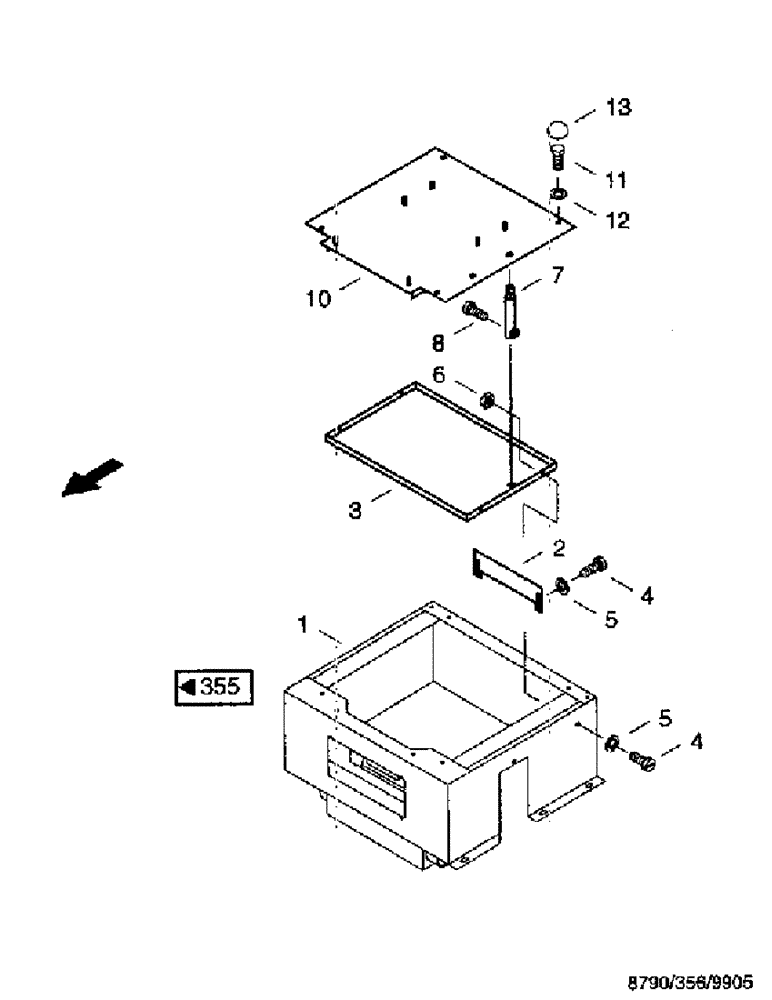 13
11
12
10
7
8
6
3
2
4
5
1
355
5
4
8790/356/9905