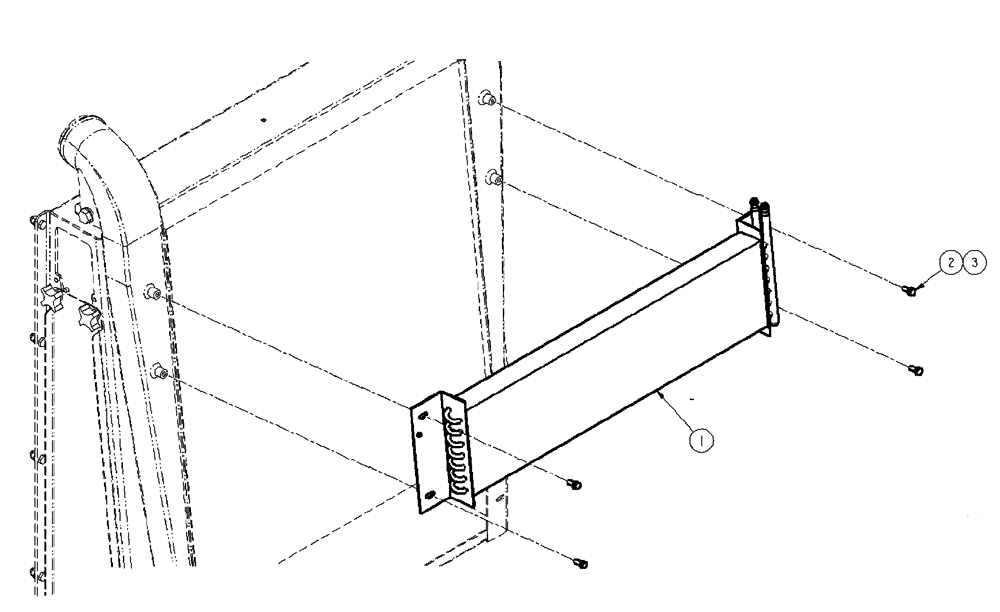 2
3
1