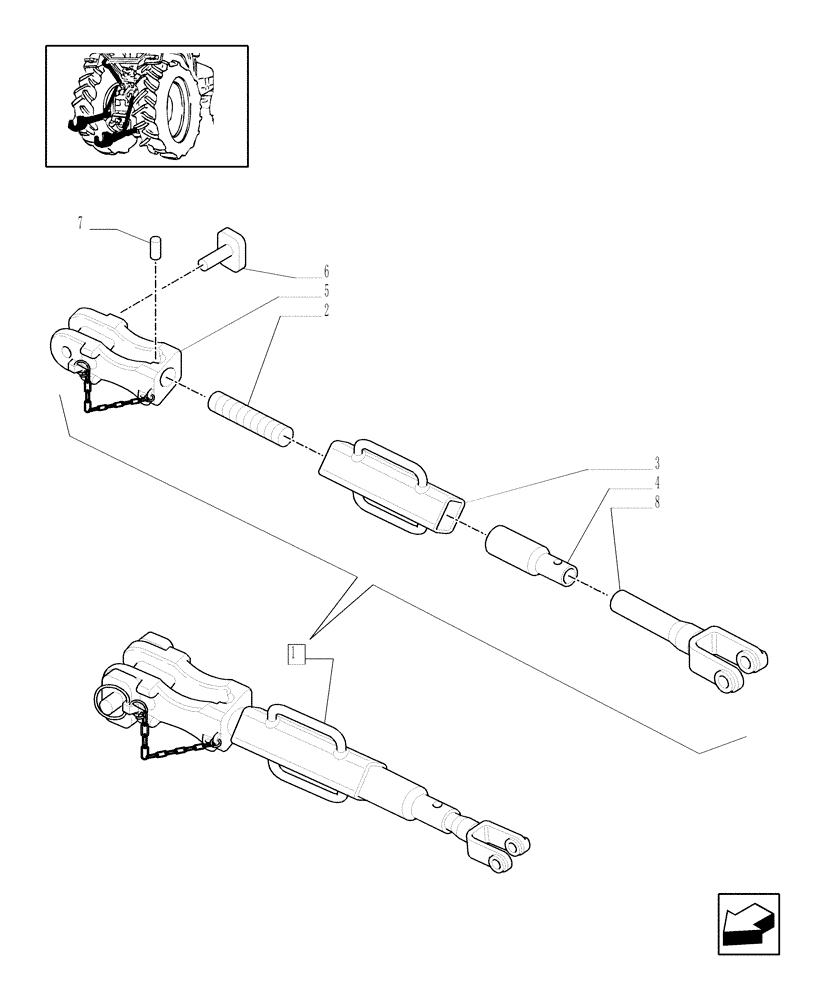 7
6
5
2
3
4
8
1