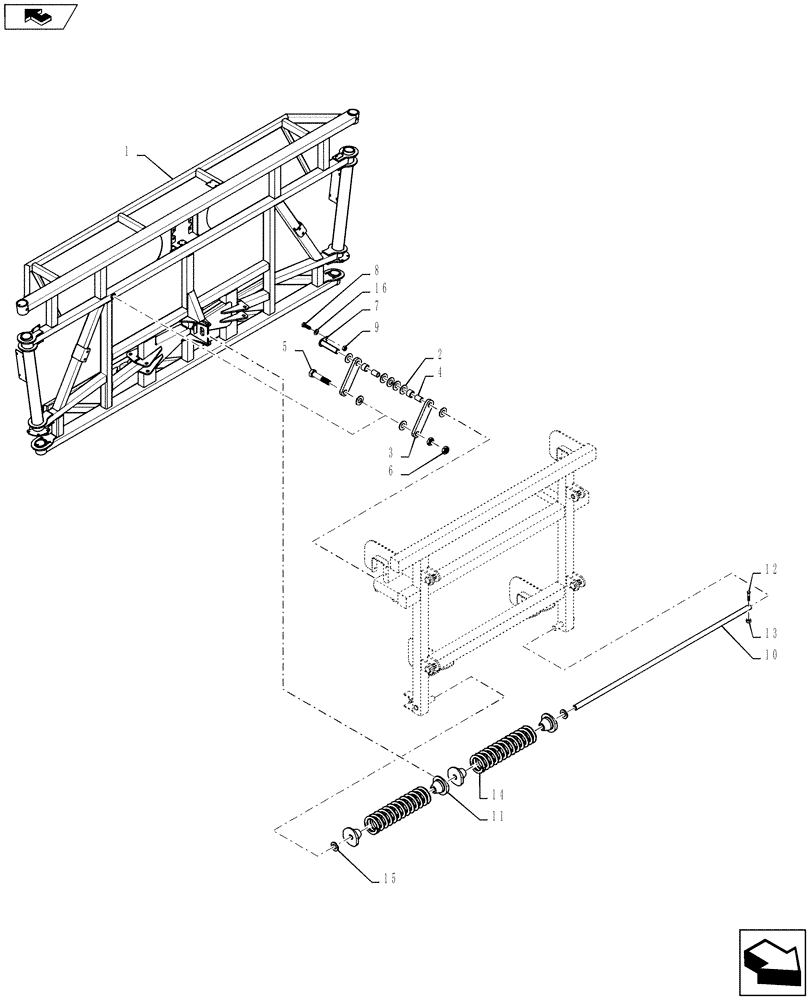 1
8
16
7
9
5
2
4
3
6
12
13
10
14
11
15