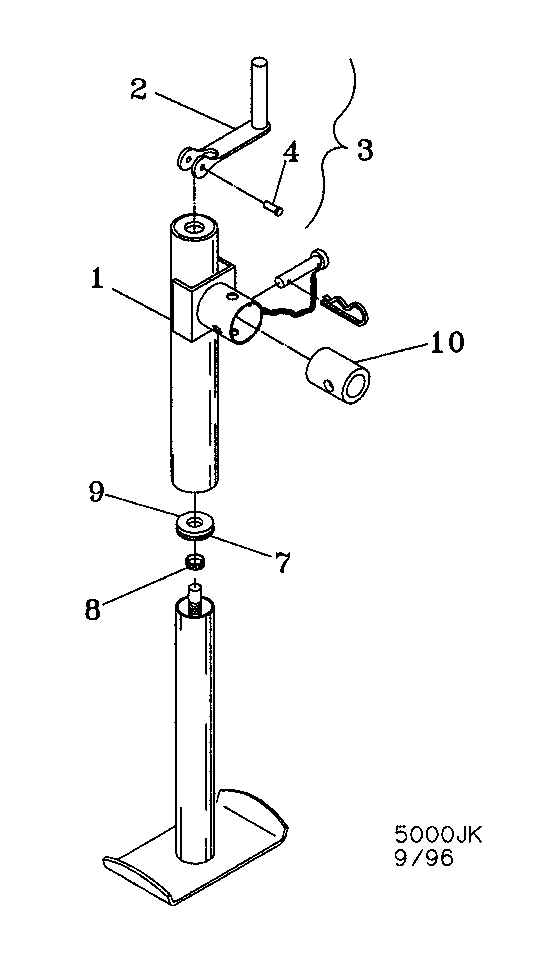 2
4
3
1
10
9
7
8
5000JK
9/96