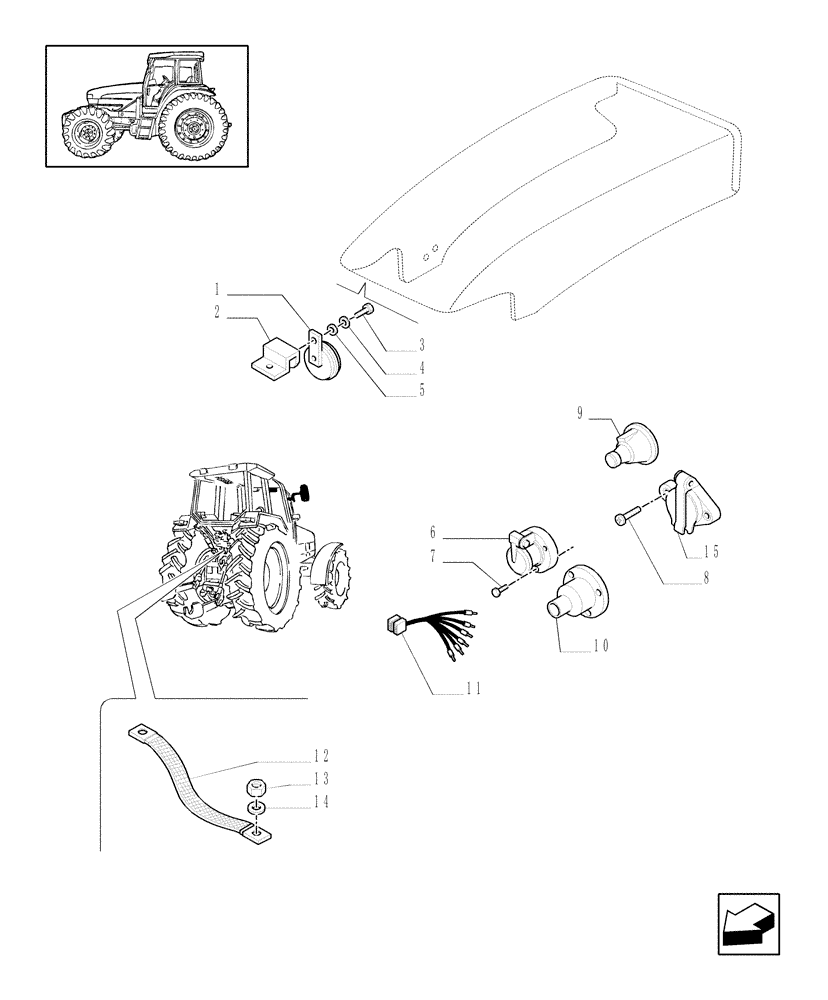 1
2
3
4
5
9
6
7
15
8
10
11
12
13
14