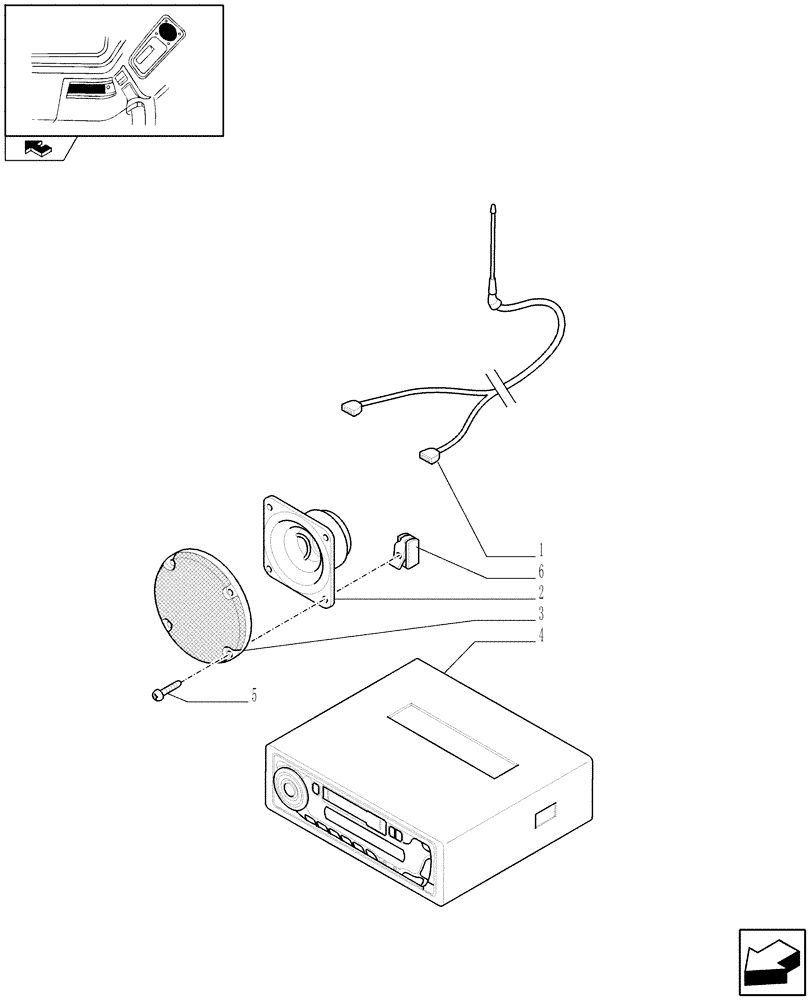 1
6
2
3
4
5