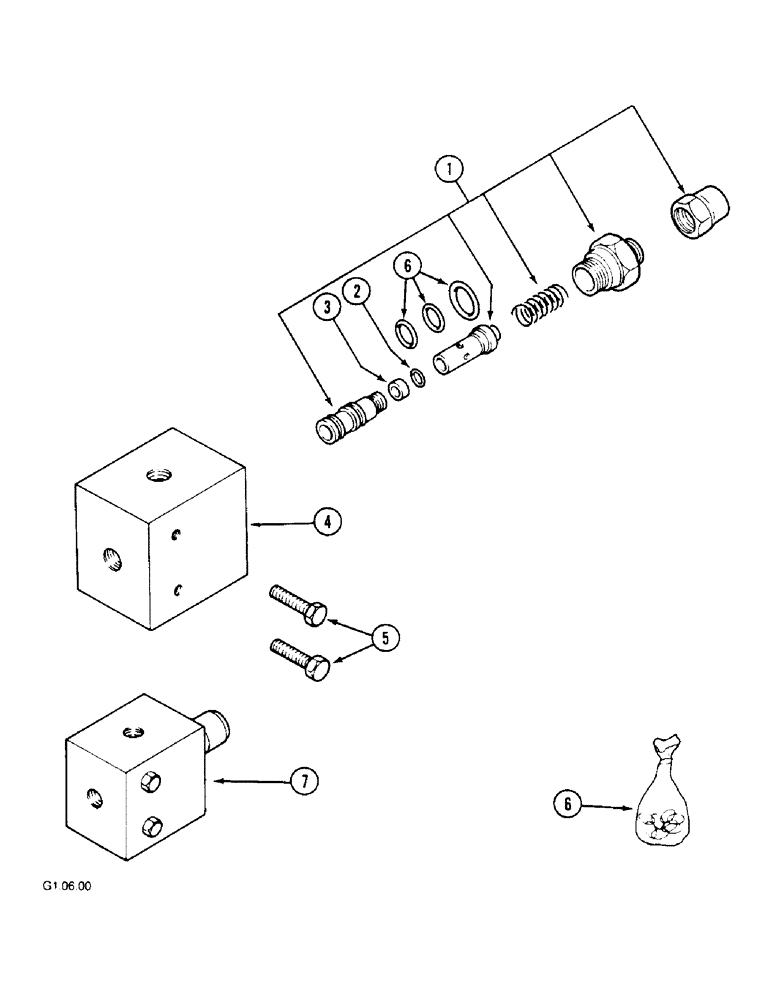 1
6
3
2
4
5
7
6
G1.06.00