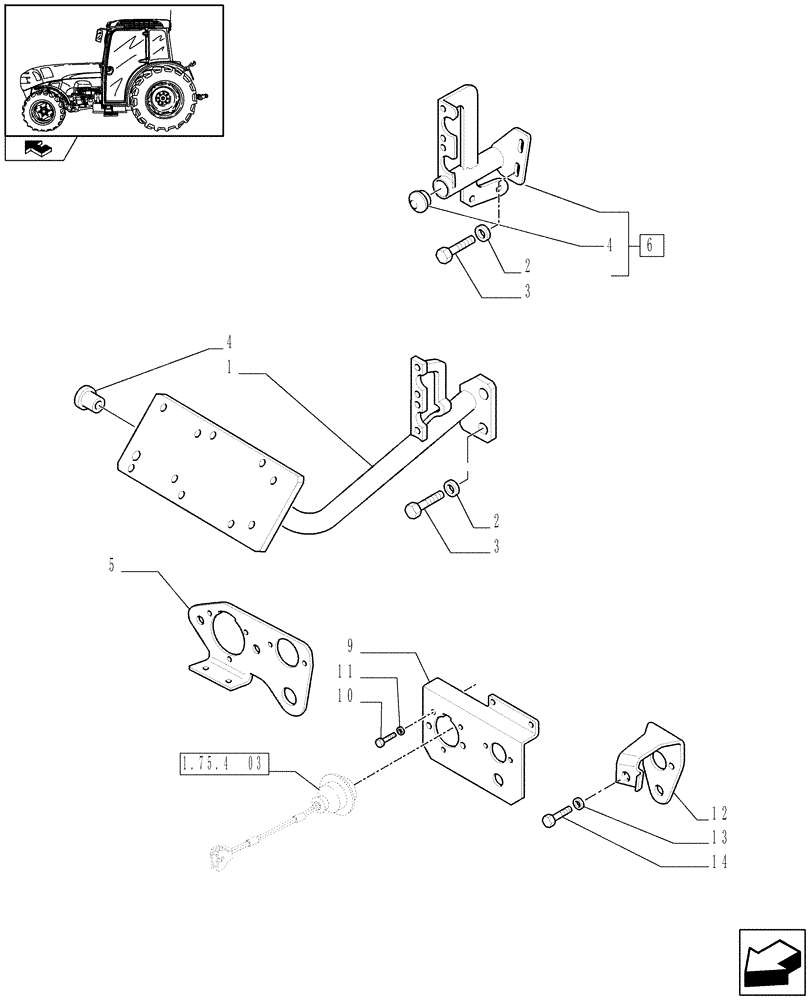 4
6
2
3
4
1
2
3
5
9
11
10
1.75.4 03
12
13
14