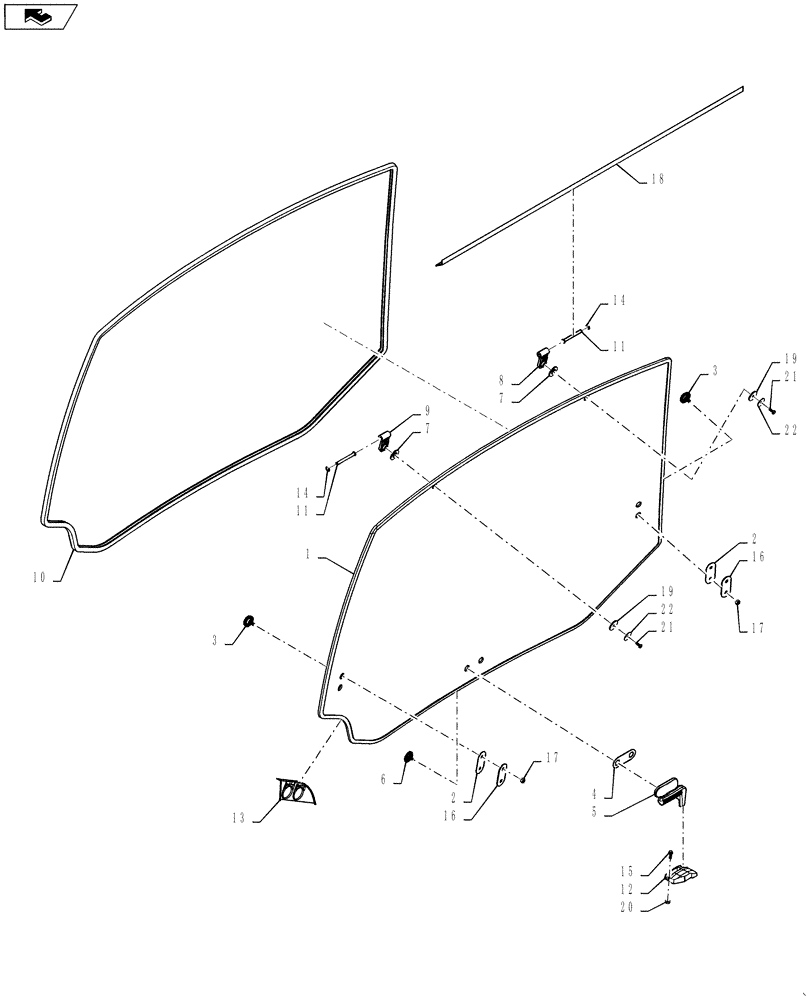 18
14
11
8
7
3
19
21
22
9
7
14
11
10
1
2
16
17
19
22
21
3
6
2
16
17
4
5
13
15
12
20