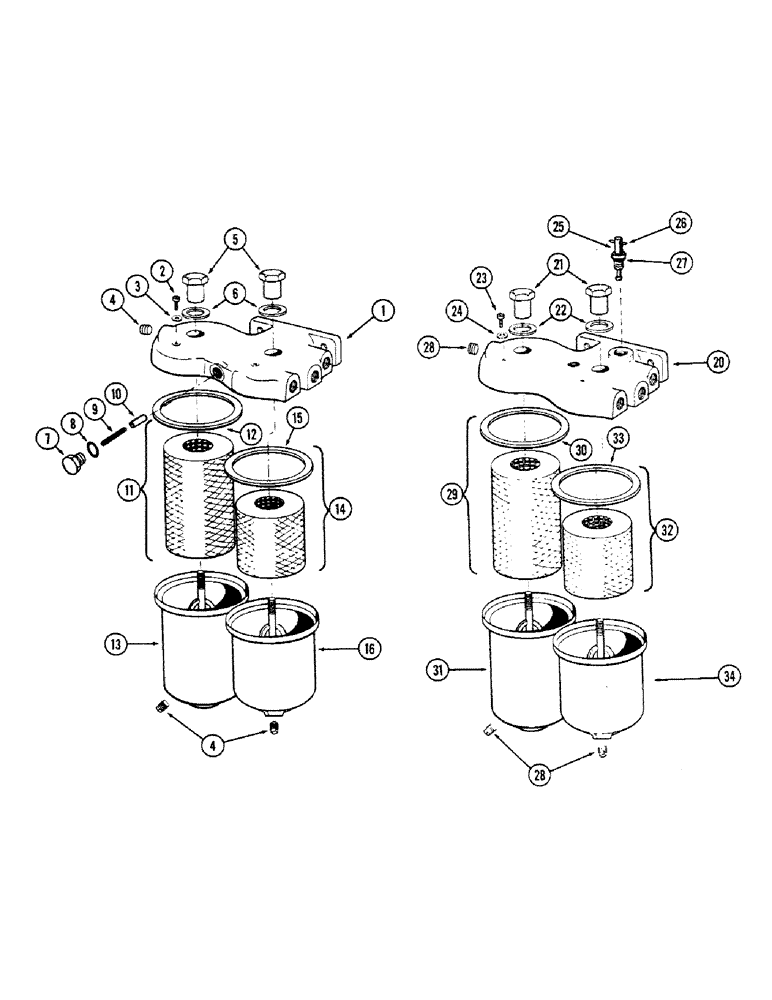 5
2
3
6
4
1
10
9
8
7
12
15
11
14
13
16
4

25
26
27
21
23
24
22
28
20
30
33
29
32
31
34
28