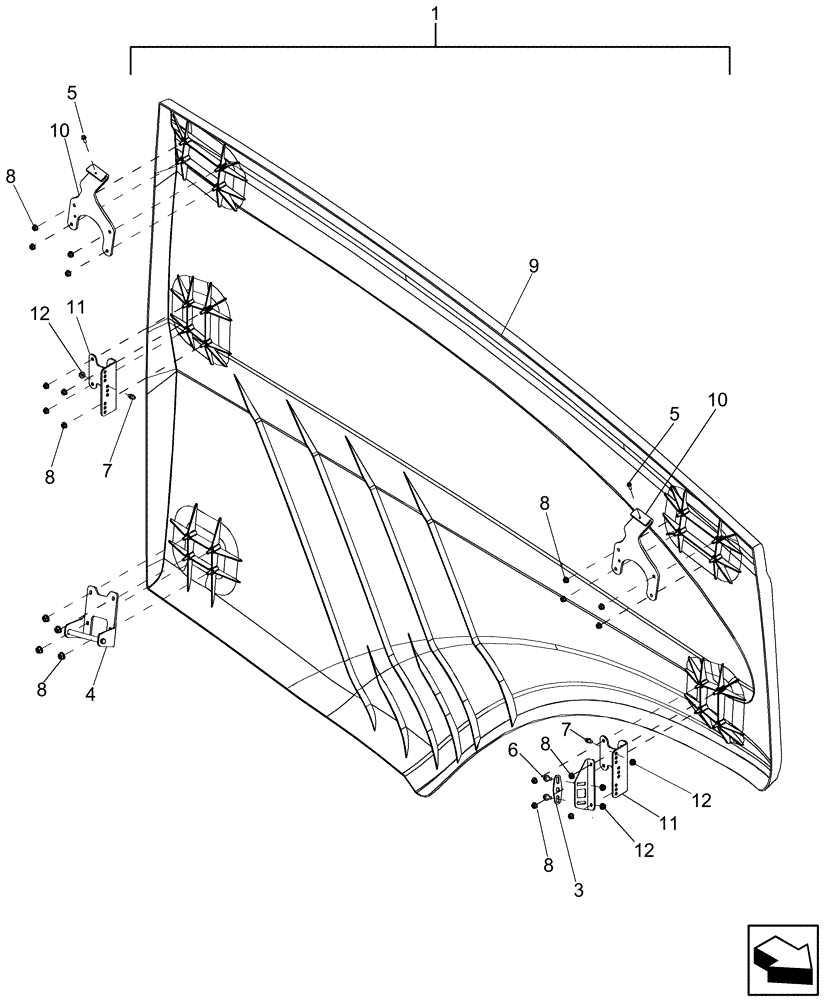 1
5
10
8
9
12
11
7
8
10
5
8
8
4
7
6
8
12
11
12
8
3