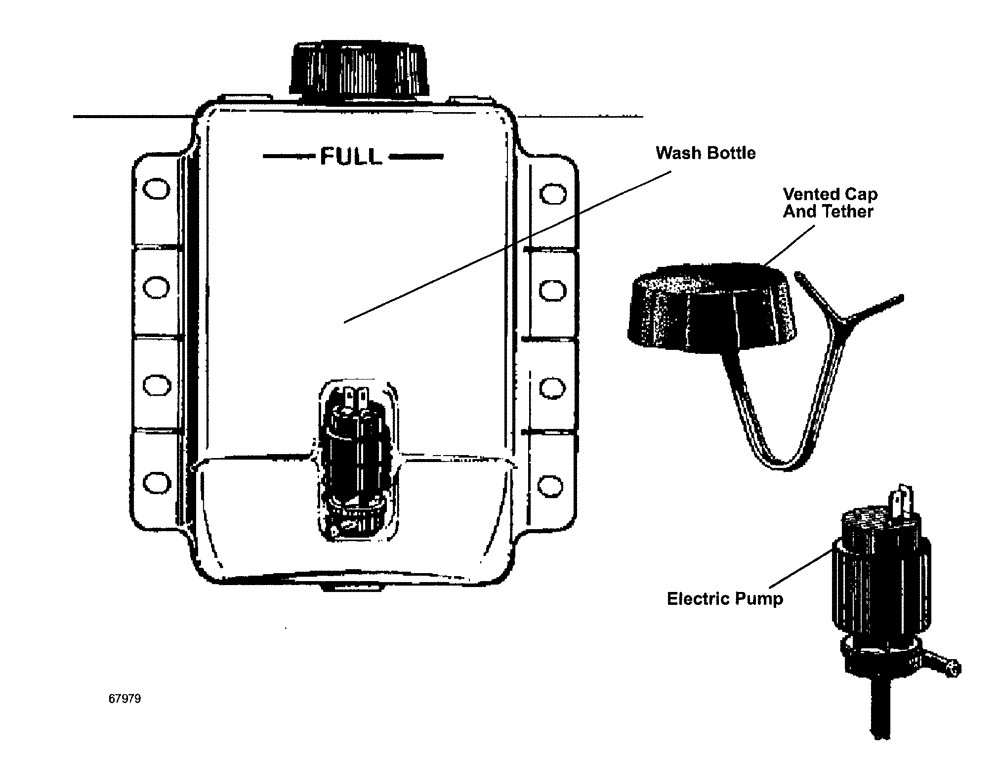 FULL

Wash Bottle

Vented Cap And Tether

Electric Pump

67979